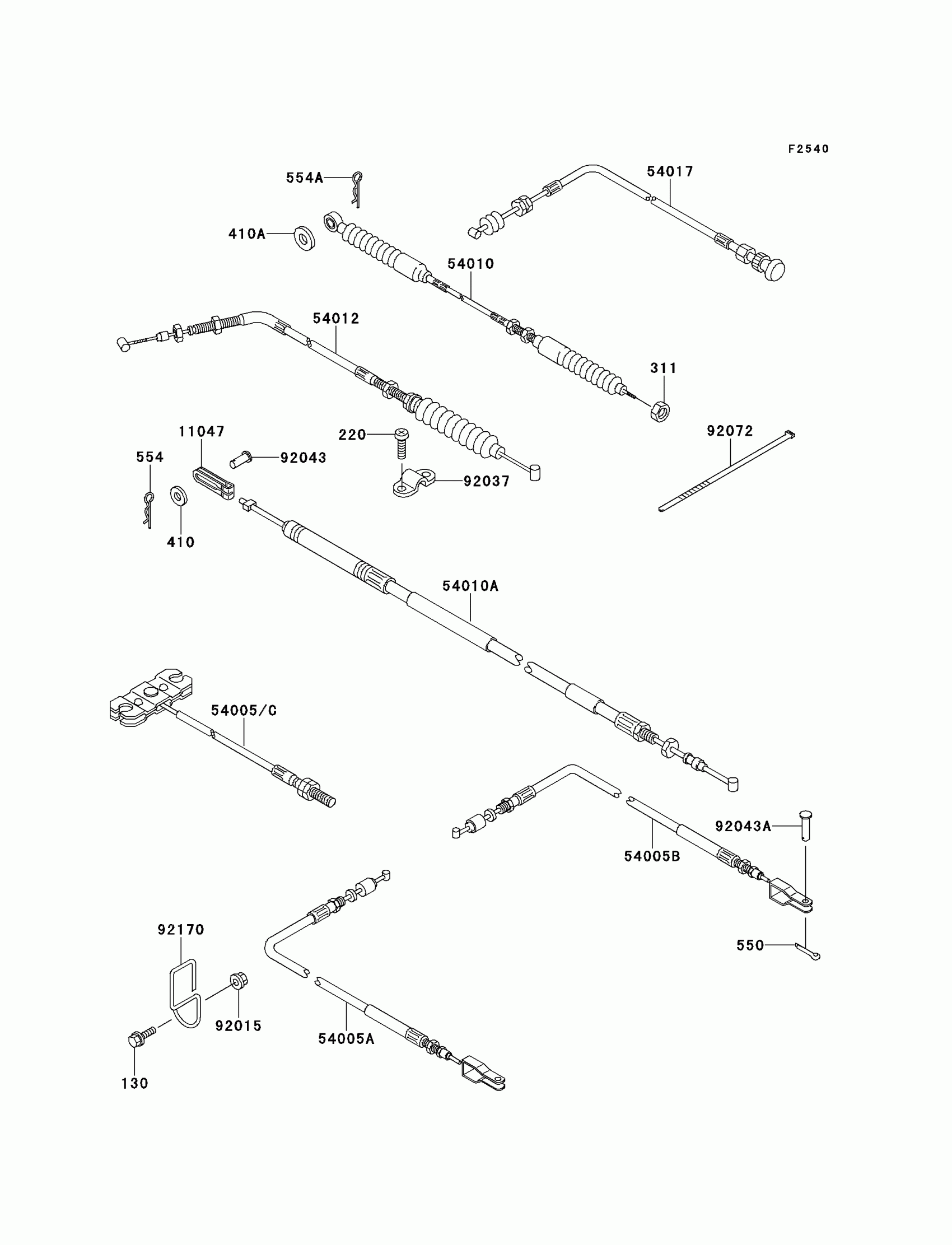 F2540

554A
54017
410A
54010
54012
311
11047
220
92072
554
92043
92037
410
54010A
54005/C
92043A
54005B
92170
550
92015
54005A
130