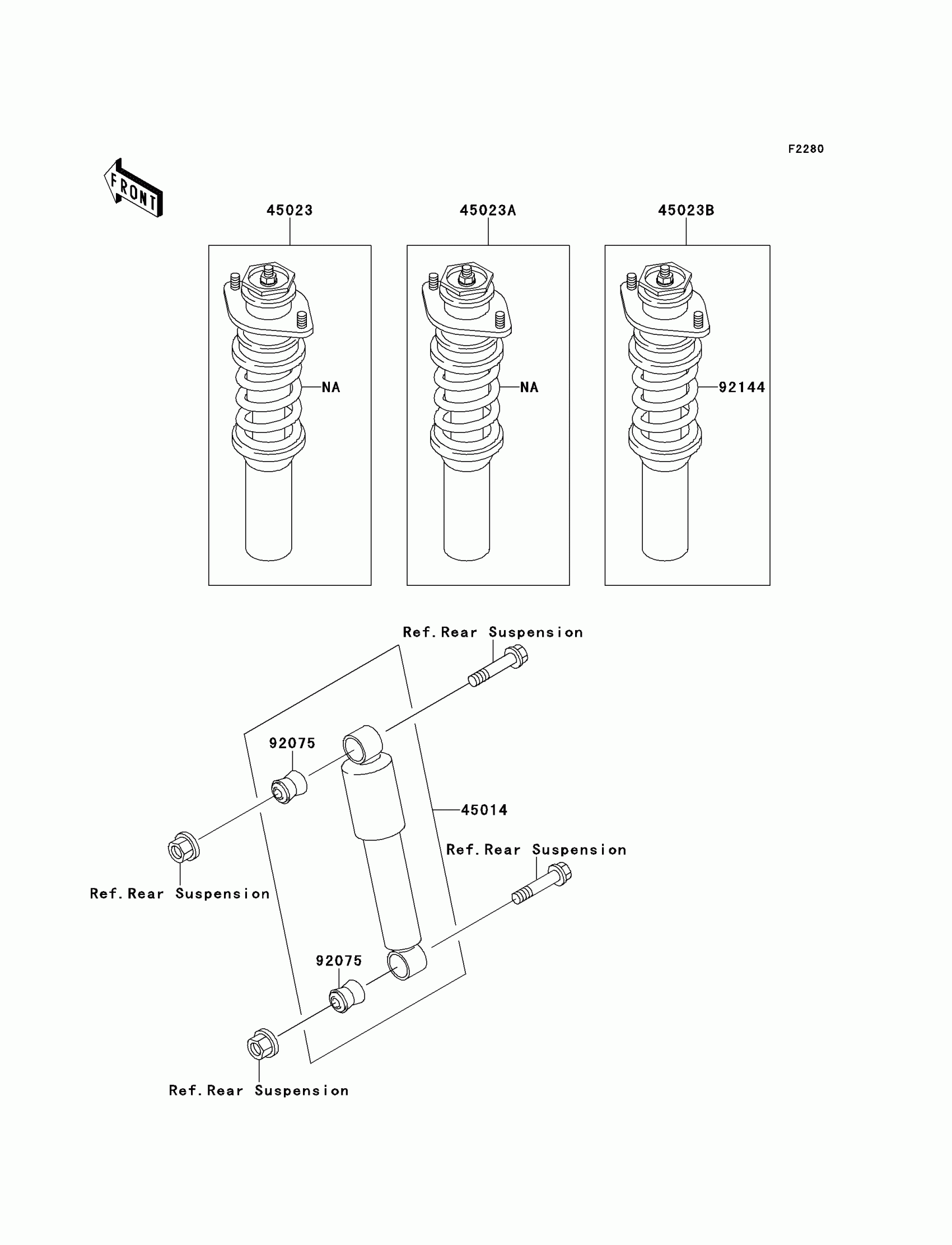 F2280

FRONT

45023

45023A

45023B

NA

NA

92144

Ref.Rear Suspension

92075

45014

Ref.Rear Suspension

Ref.Rear Suspension

92075

Ref.Rear Suspension