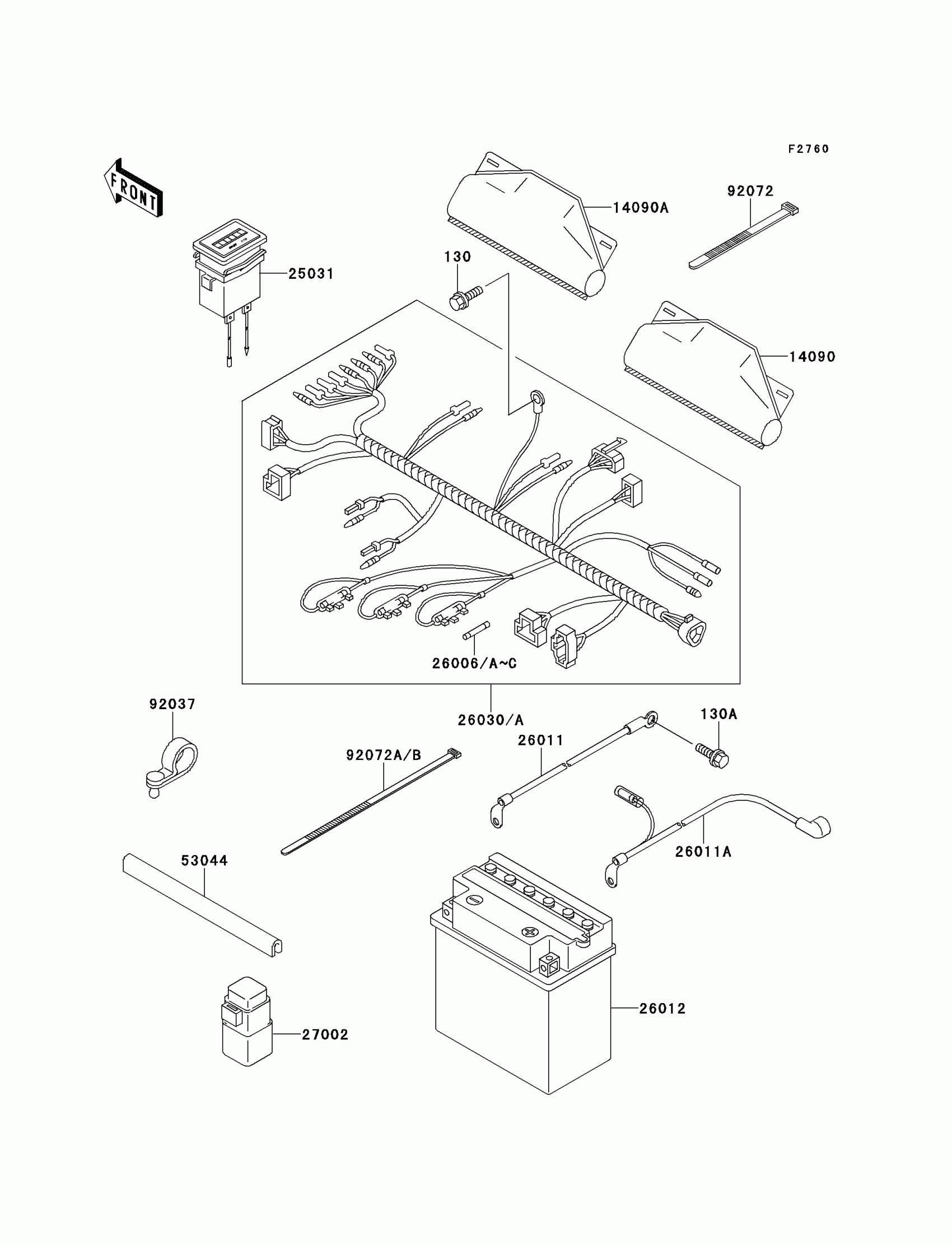 F2760

FRONT

14090A

92072

130

25031

14090

26006/A~C

92037

26030/A

130A

26011

92072A/B

26011A

53044

26012

27002