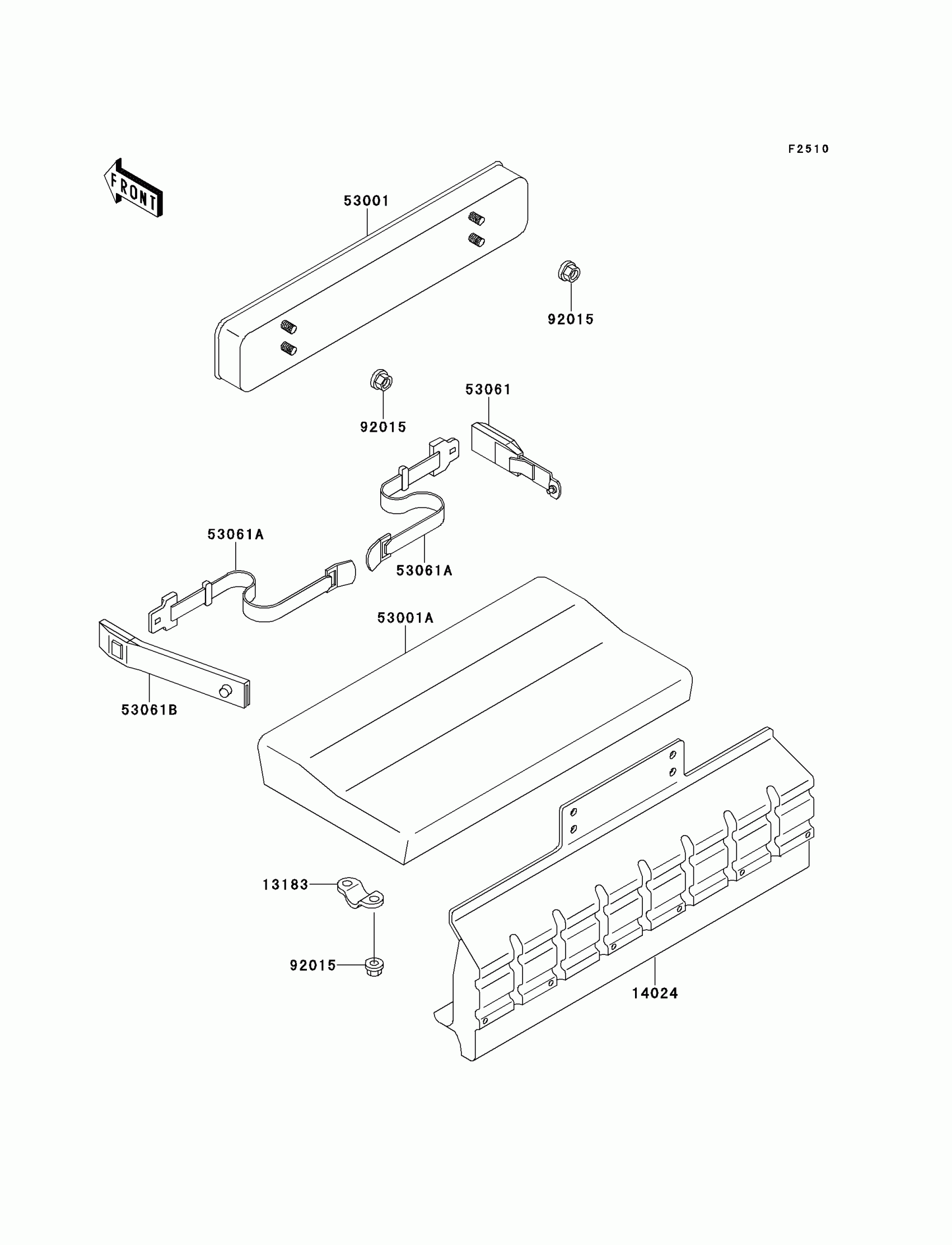 F2510

FRONT

53001

92015

92015

53061

53061A

53061A

53001A

53061B

13183

92015

14024