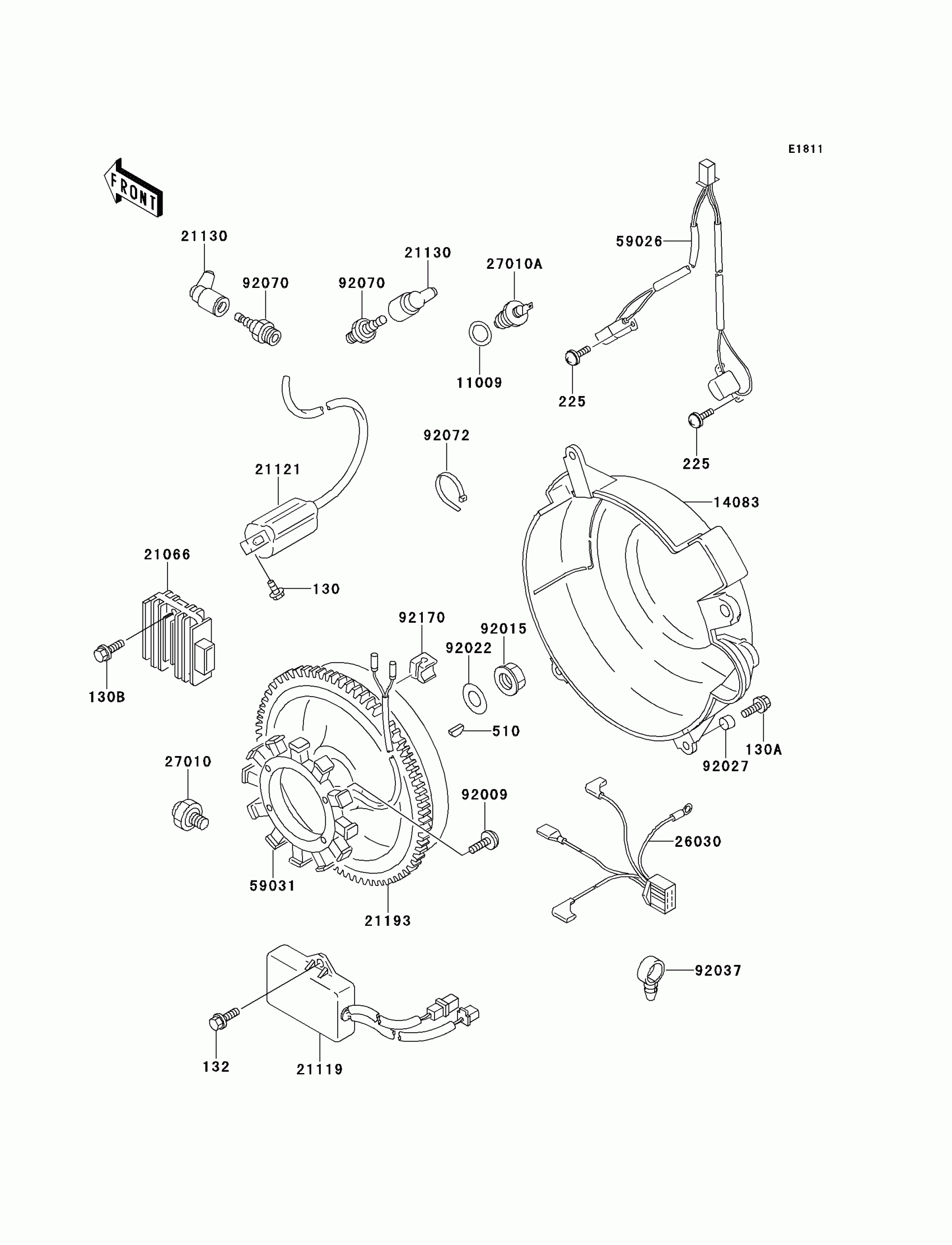 E1811

FRONT

21130
92070
92070
21130
27010A
59026
11009
225
225
92072
21121
14083
21066
130
92170
92015
92022
130B
510
130A
92027
27010
92009
26030
59031
21193
92037
132
21119