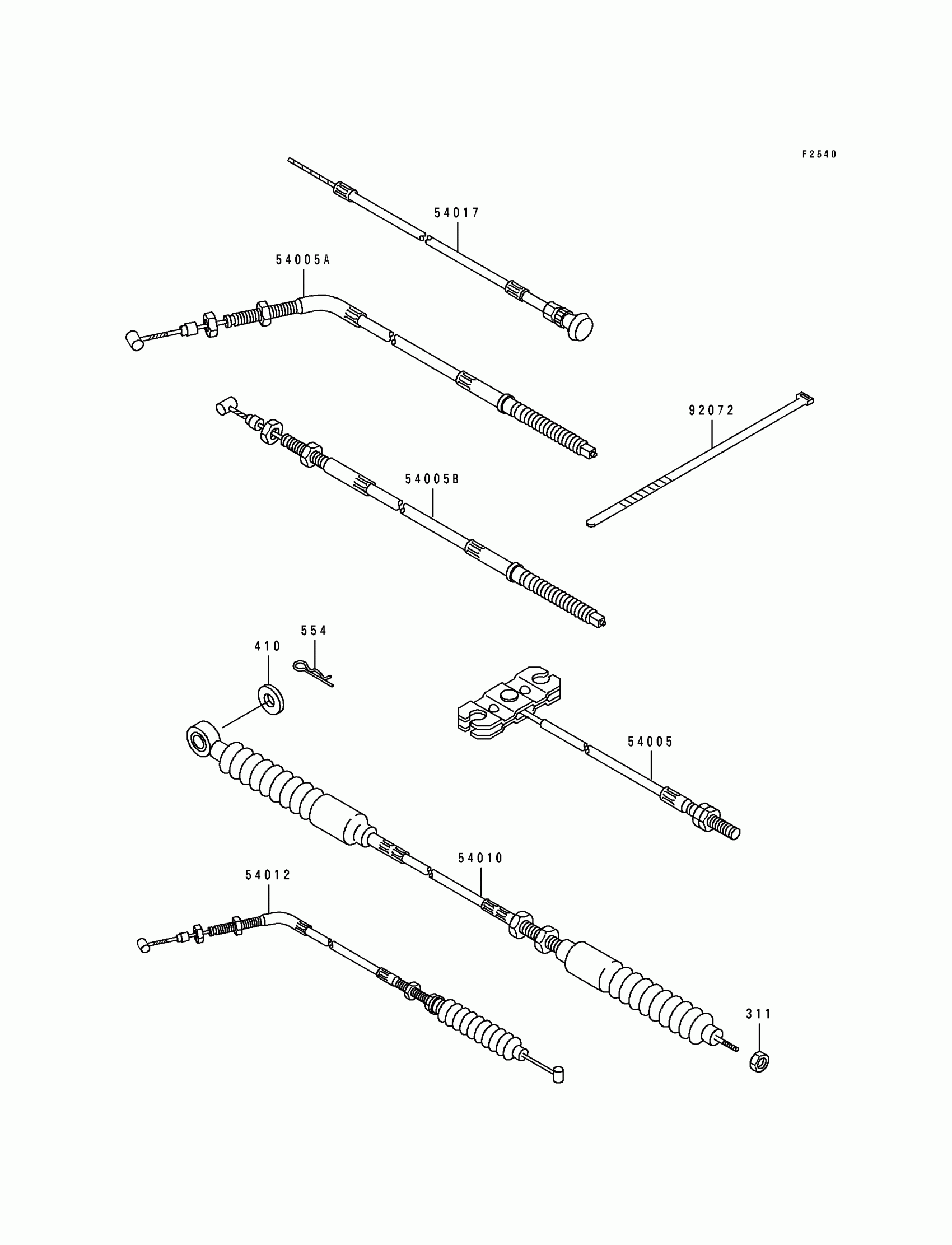 F2540

54017

54005A

92072

54005B

554

410

54005

54010

54012

311