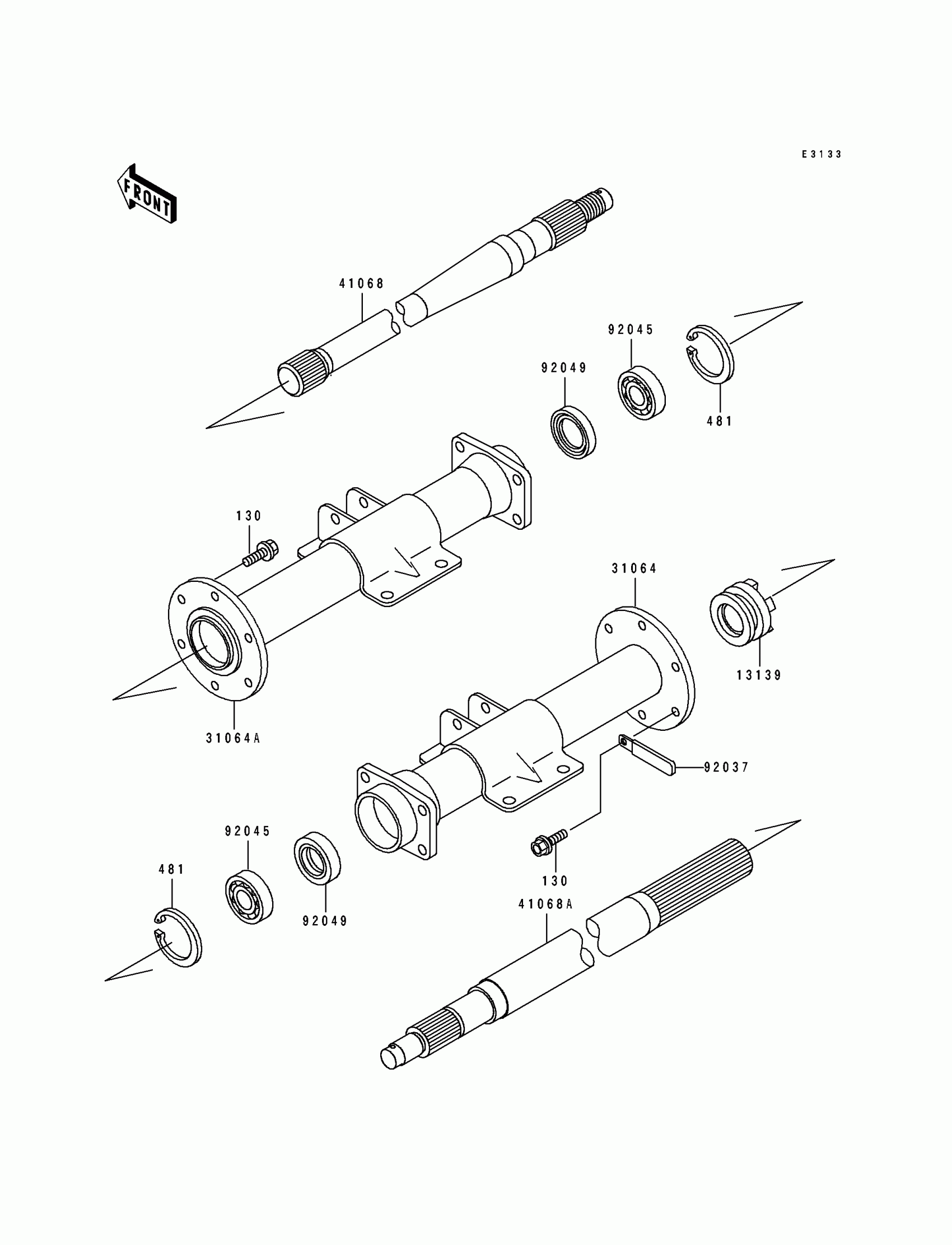 E3133

FRONT

41068

92045

92049

481

130

31064

13139

31064A

92037

92045

481

92049

130

41068A