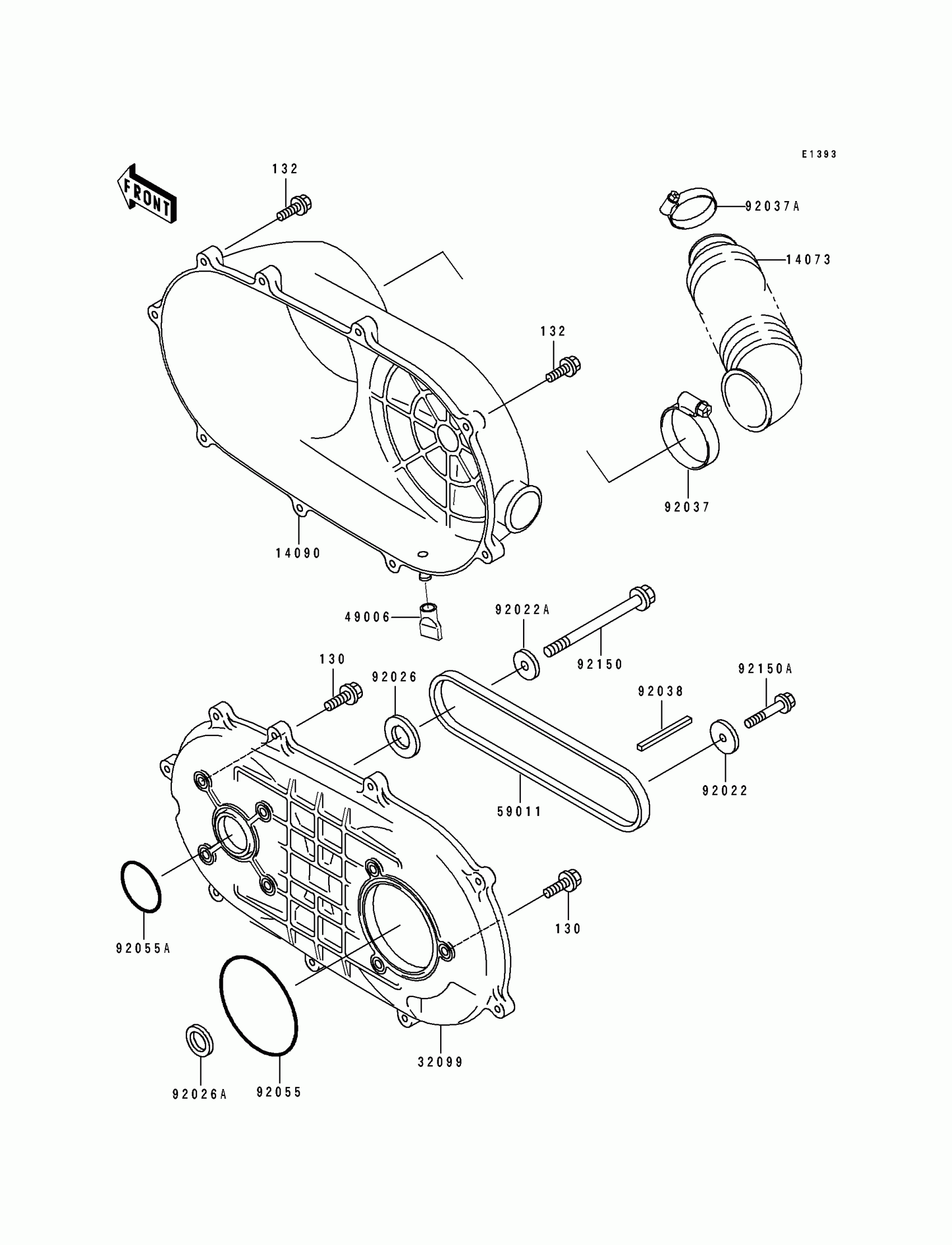 E1393

FRONT

132

92037A

14073

132

92037

14090

49006

92022A

92150

130

92026

92038

92150A

92022

59011

130

92055A

32099

92026A

92055