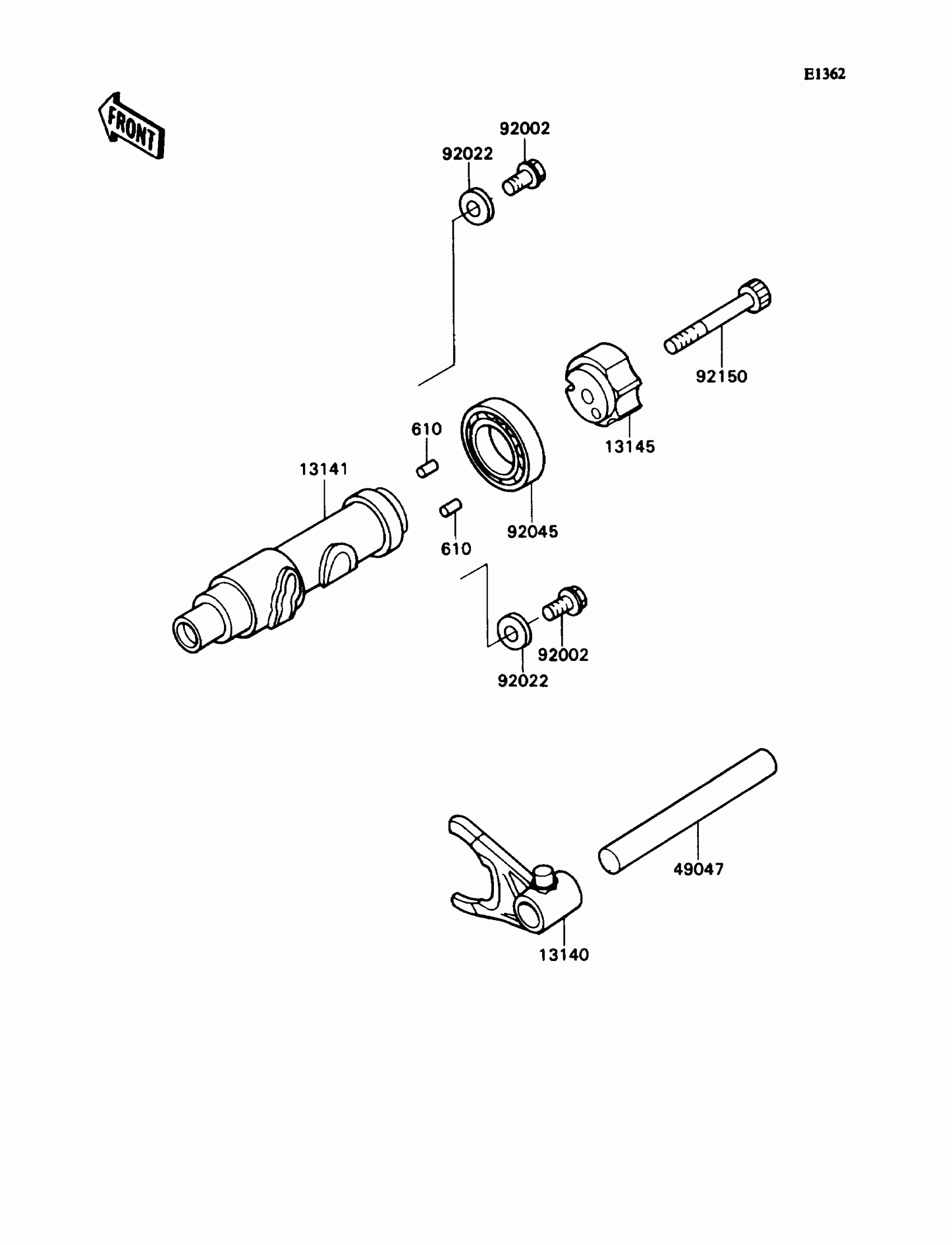 E1362

FRONT

92002
92022
92150
13145
610
13141
92045
610
92002
92022
49047
13140