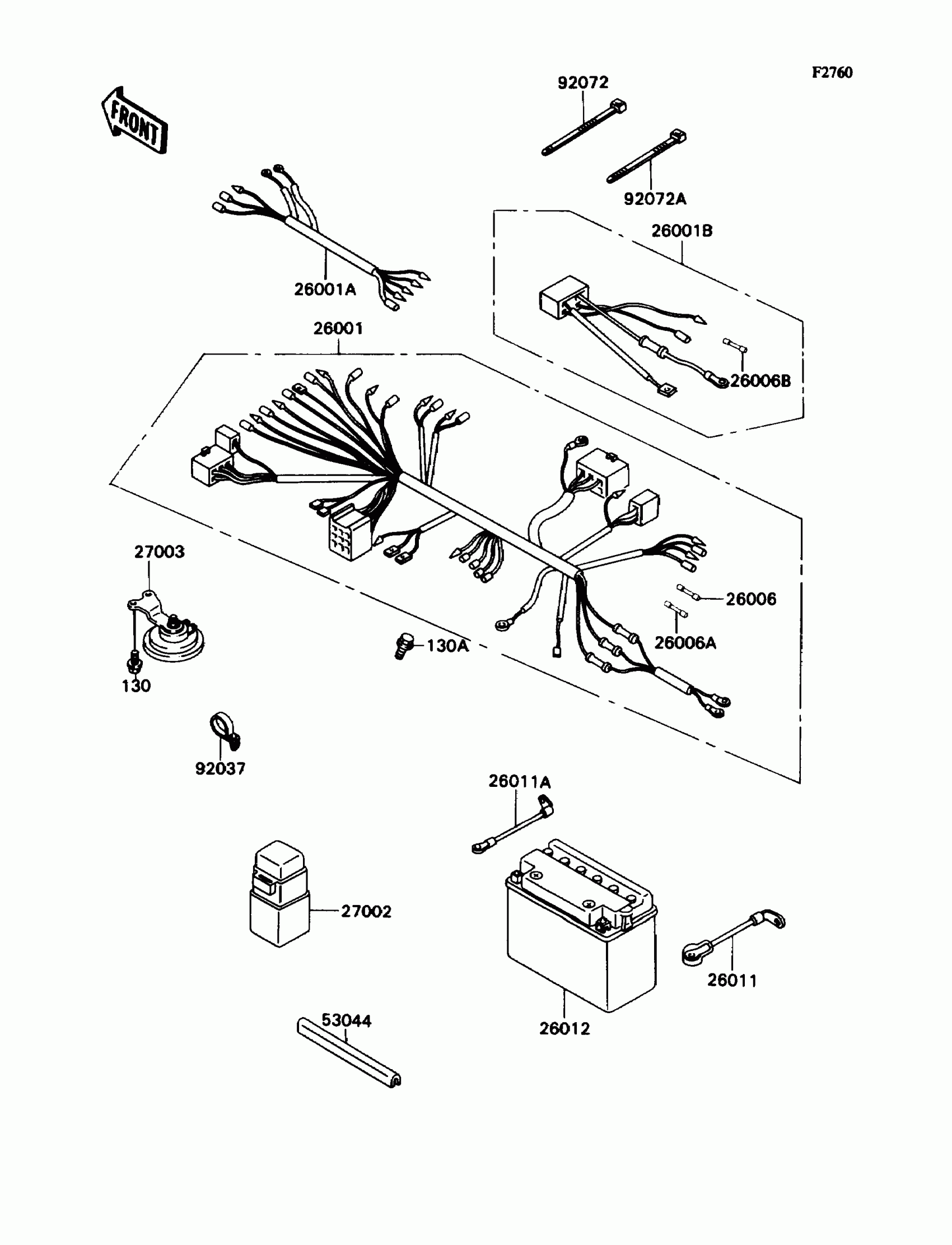 F2760

FRONT

92072

92072A

26001B

26001A

26001

26006B

27003

26006

26006A

130A

130

92037

26011A

27002

26011

26012

53044