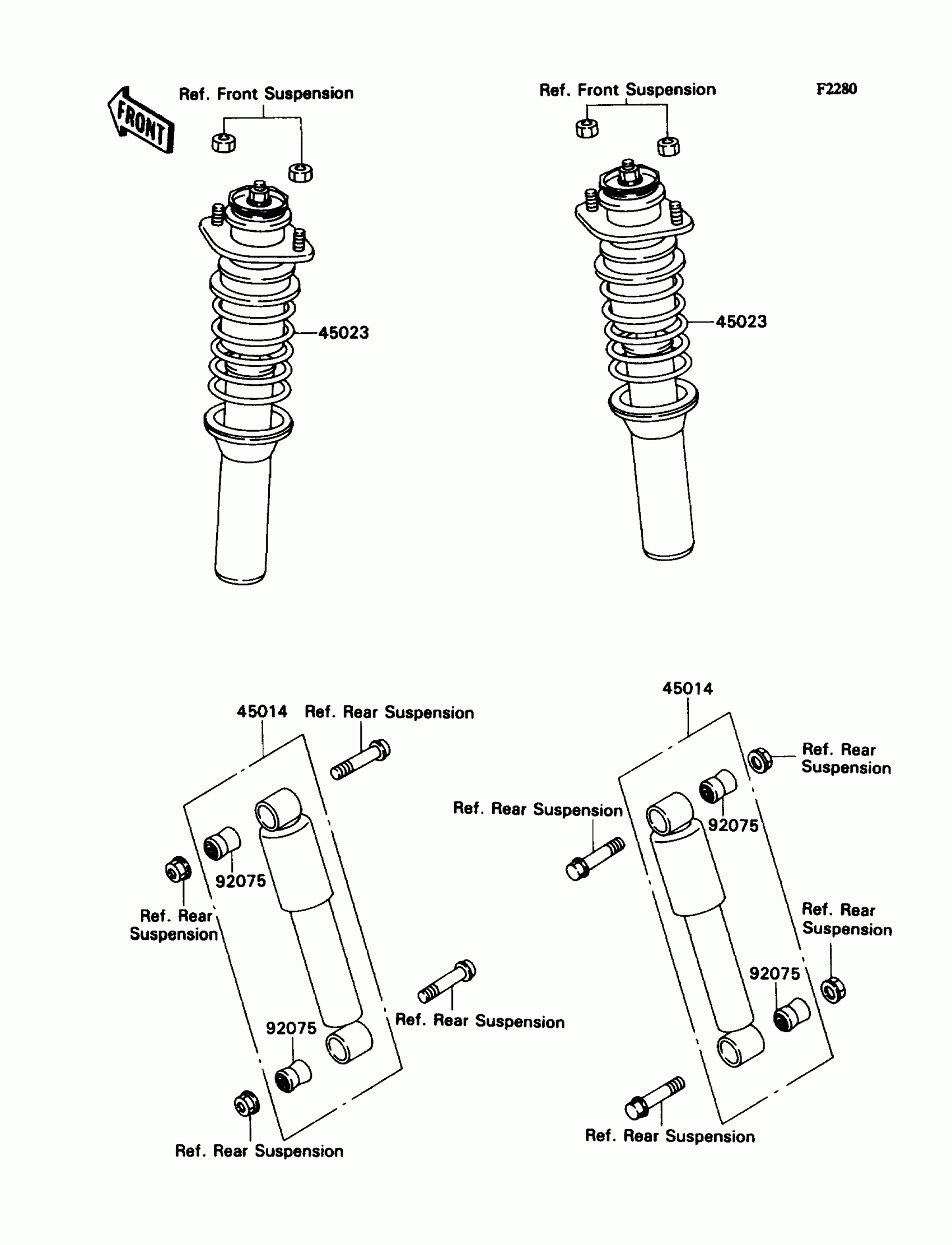 FRONT

Ref. Front Suspension

Ref. Front Suspension

F2280

45023

45023

45014

Ref. Rear Suspension

92075

Ref. Rear Suspension

Ref. Rear Suspension

92075

Ref. Rear Suspension

45014

Ref. Rear Suspension

Ref. Rear Suspension

92075

Ref. Rear Suspension

92075

Ref. Rear Suspension