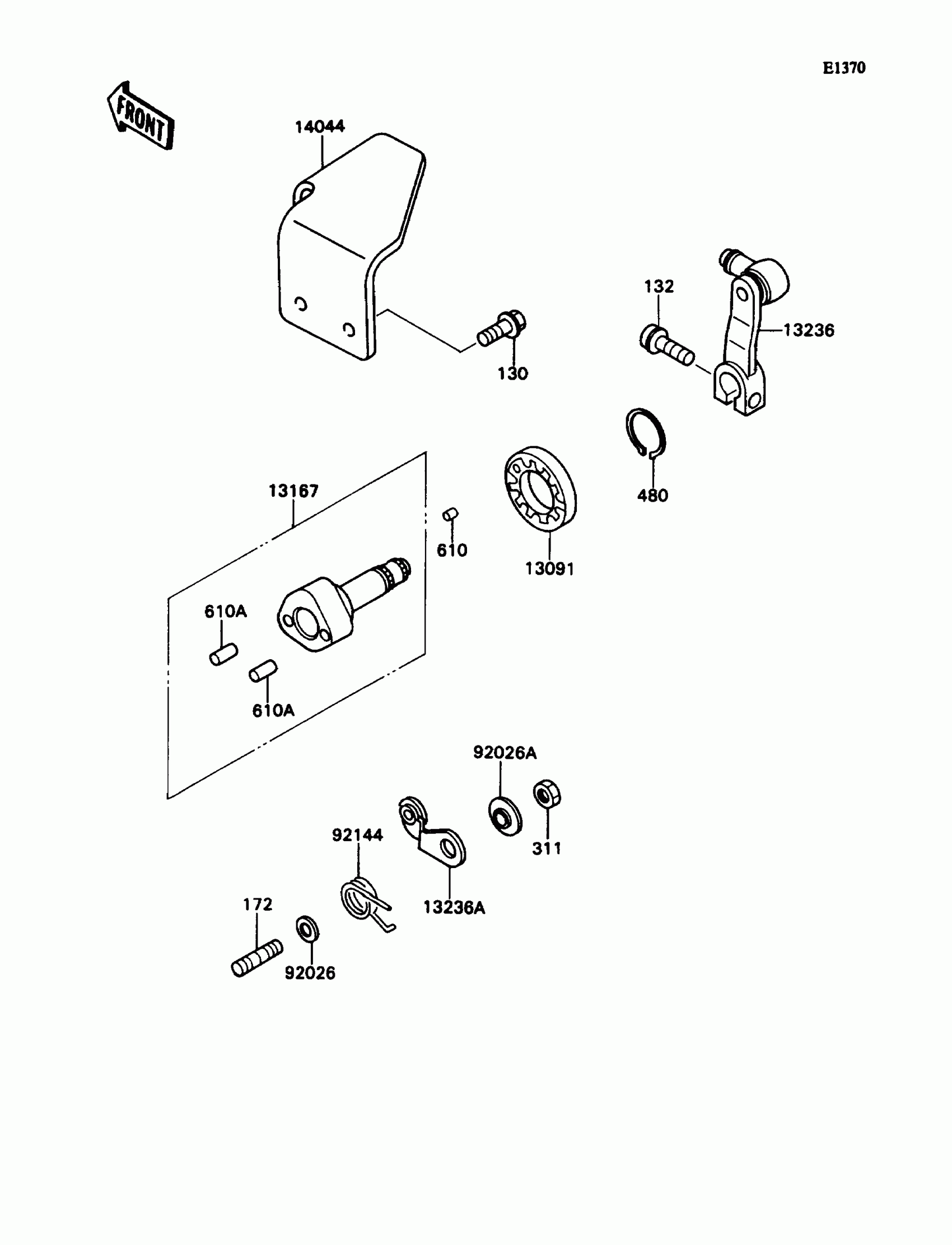 E1370

FRONT

14044

132

13236

130

480

13167

610

13091

610A

610A

92026A

311

92144

13236A

172

92026