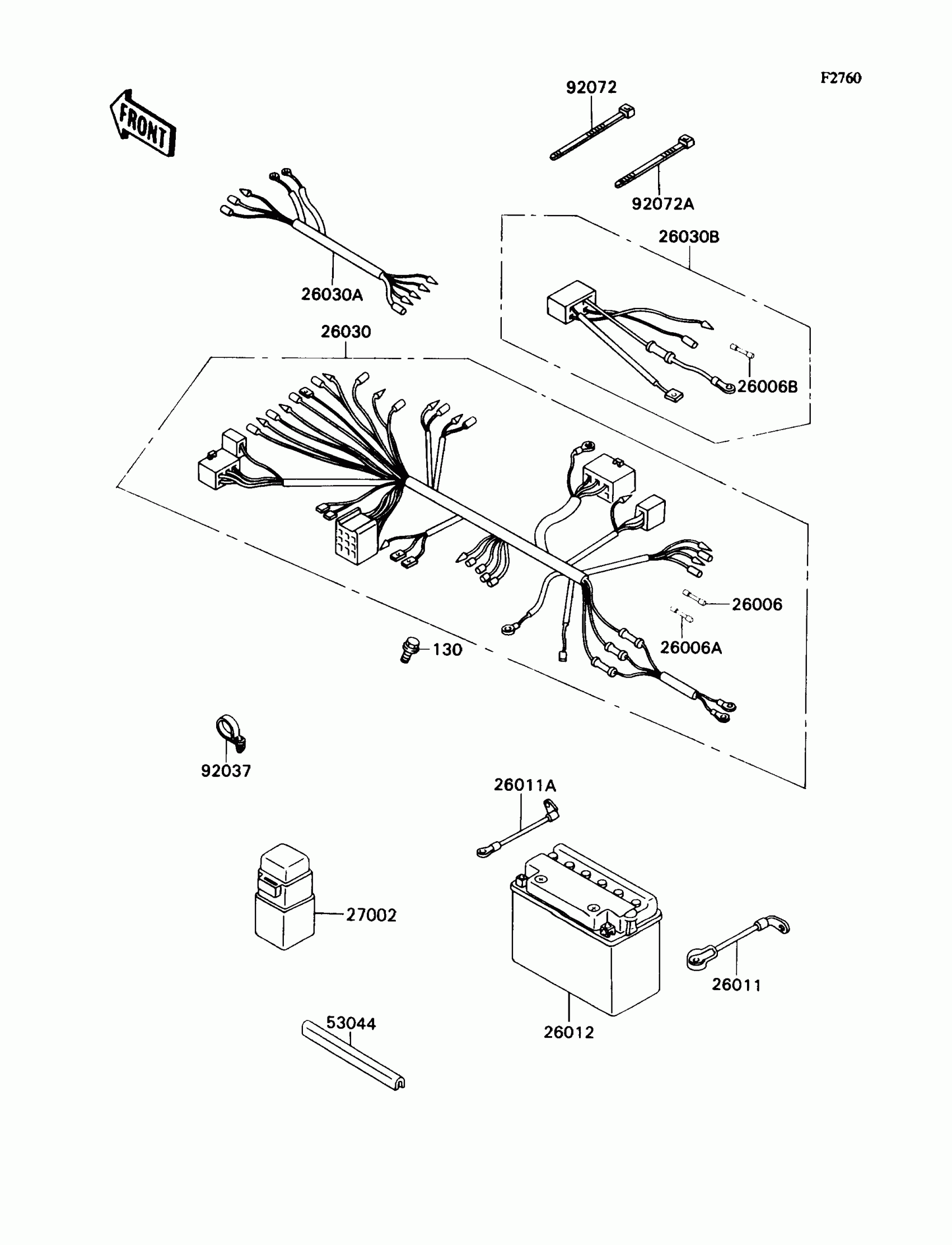 F2760

FRONT

92072

92072A

26030B

26030A

26030

26006B

26006

26006A

130

92037

26011A

27002

26011

26012

53044