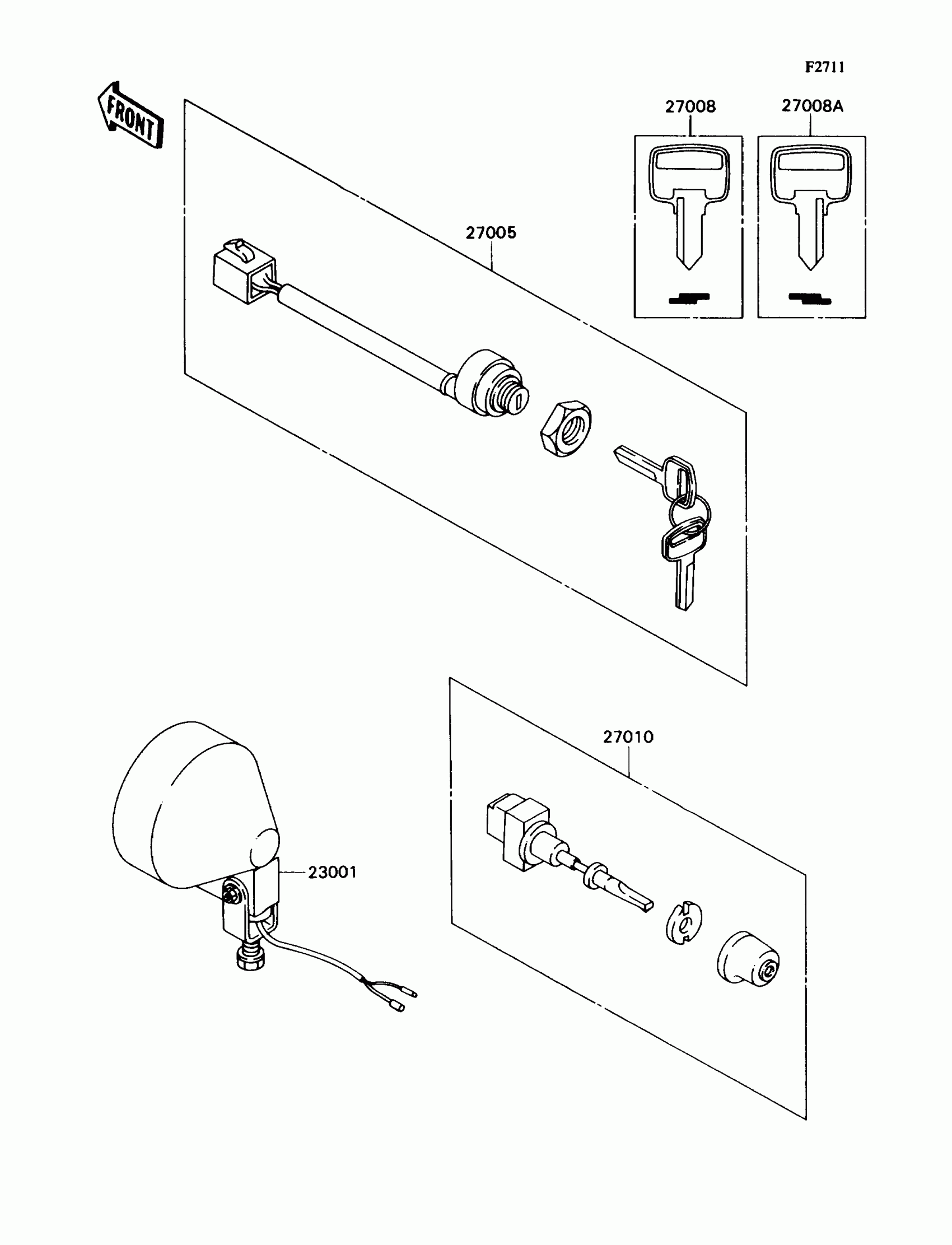 F2711

FRONT

27008

27008A

27005

27010

23001