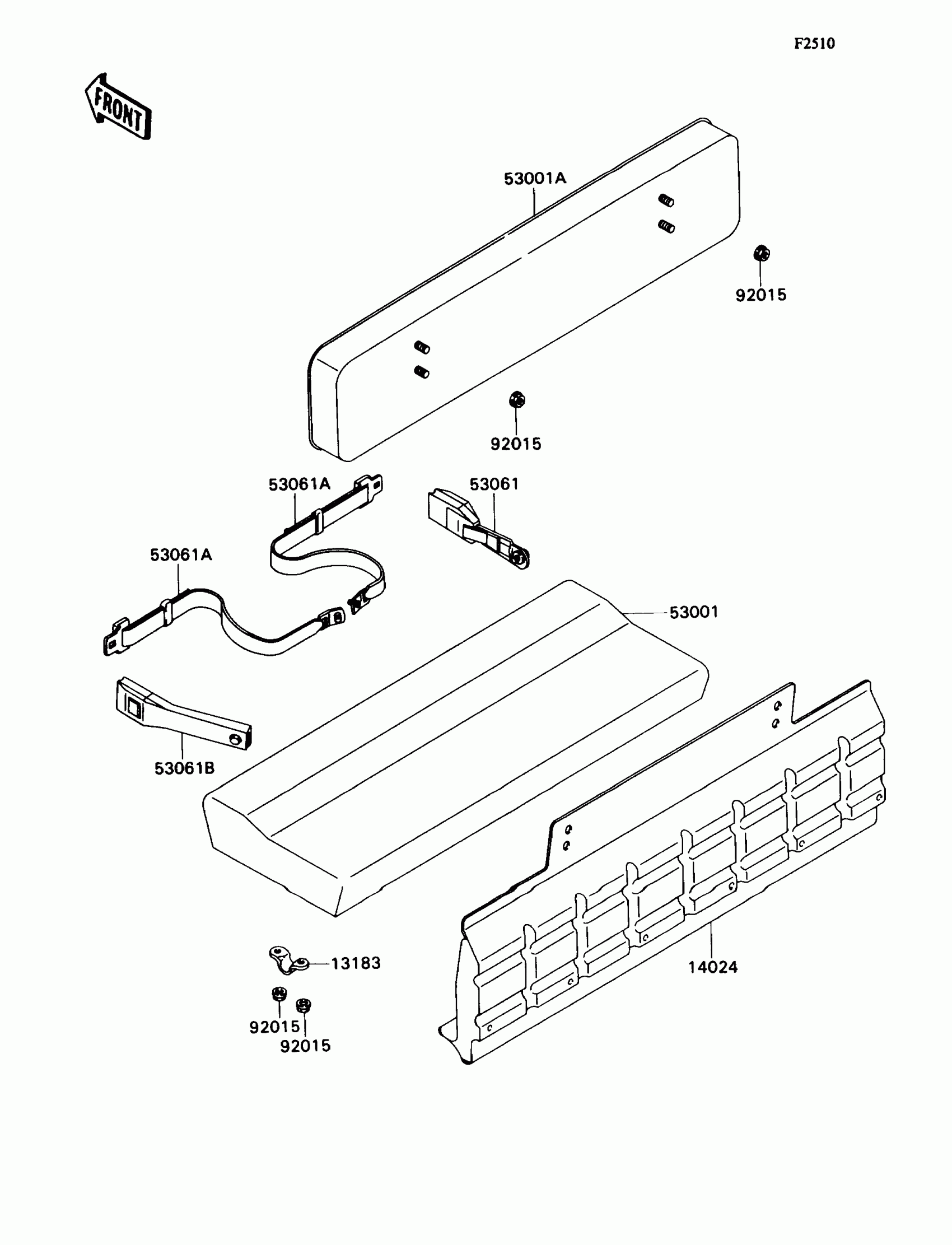 F2510

FRONT

53001A

92015

92015

53061A

53061

53061A

53001

53061B

13183

14024

92015

92015