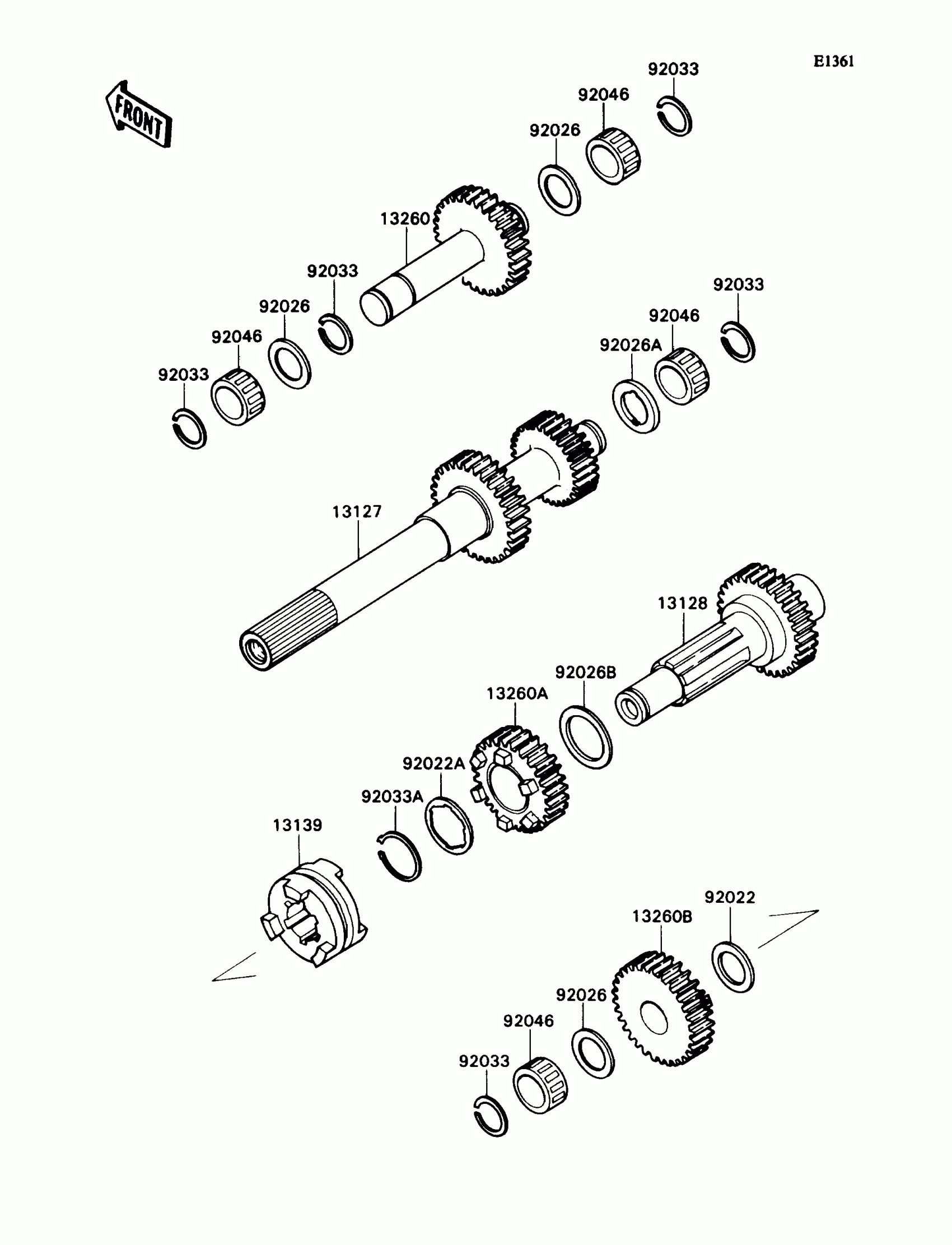 E1361

FRONT

92033
92046
92026
13260
92033
92026
92046
92033
92033
92046
92026A
13127
13128
92026B
13260A
92022A
92033A
13139
92022
13260B
92026
92046
92033