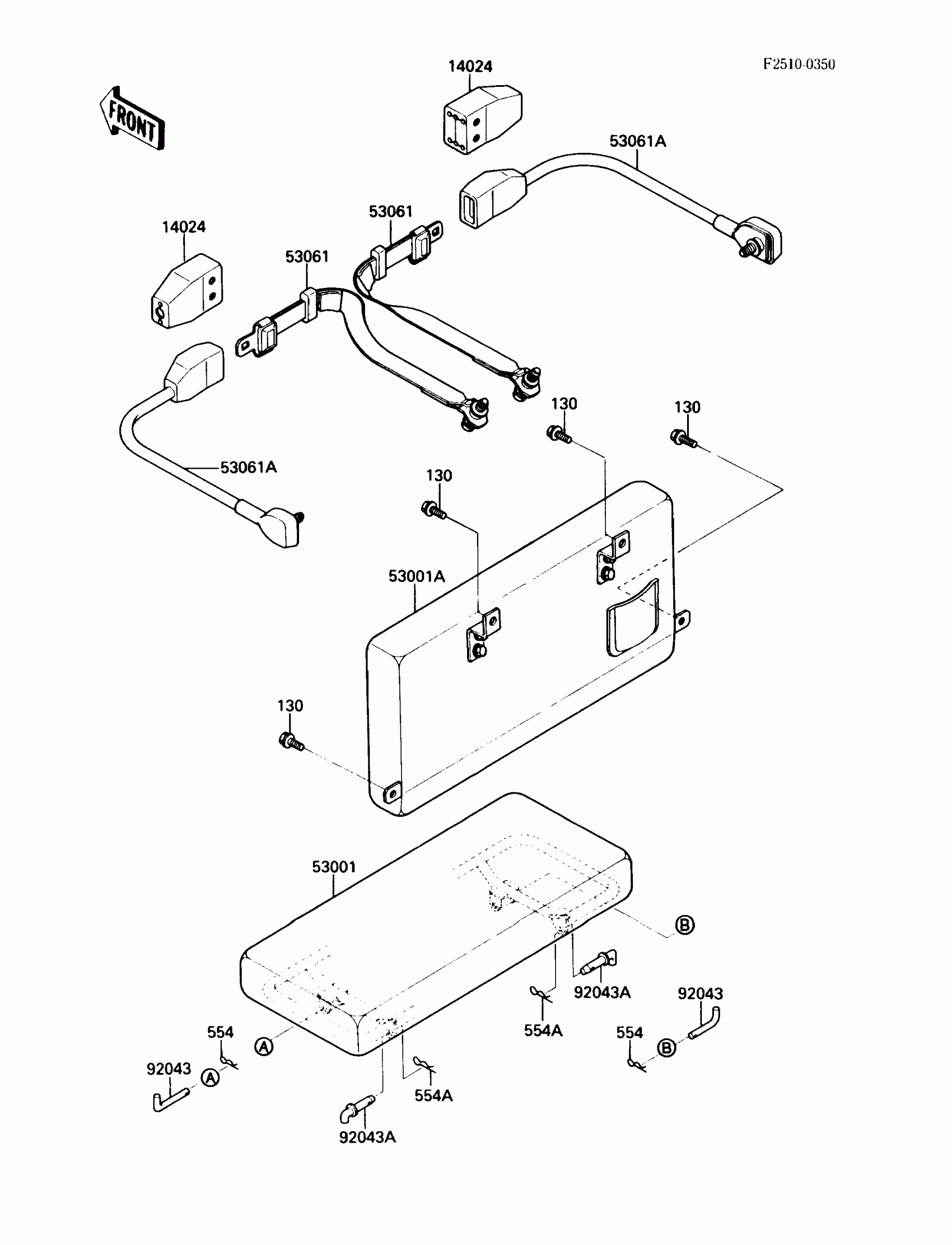 F2510-0350

FRONT

14024

53061A

14024

53061

53061

130

130

53061A

130

53001A

130

53001

B

92043A

92043

554A

554

B

554

A

92043

A

554A

92043A