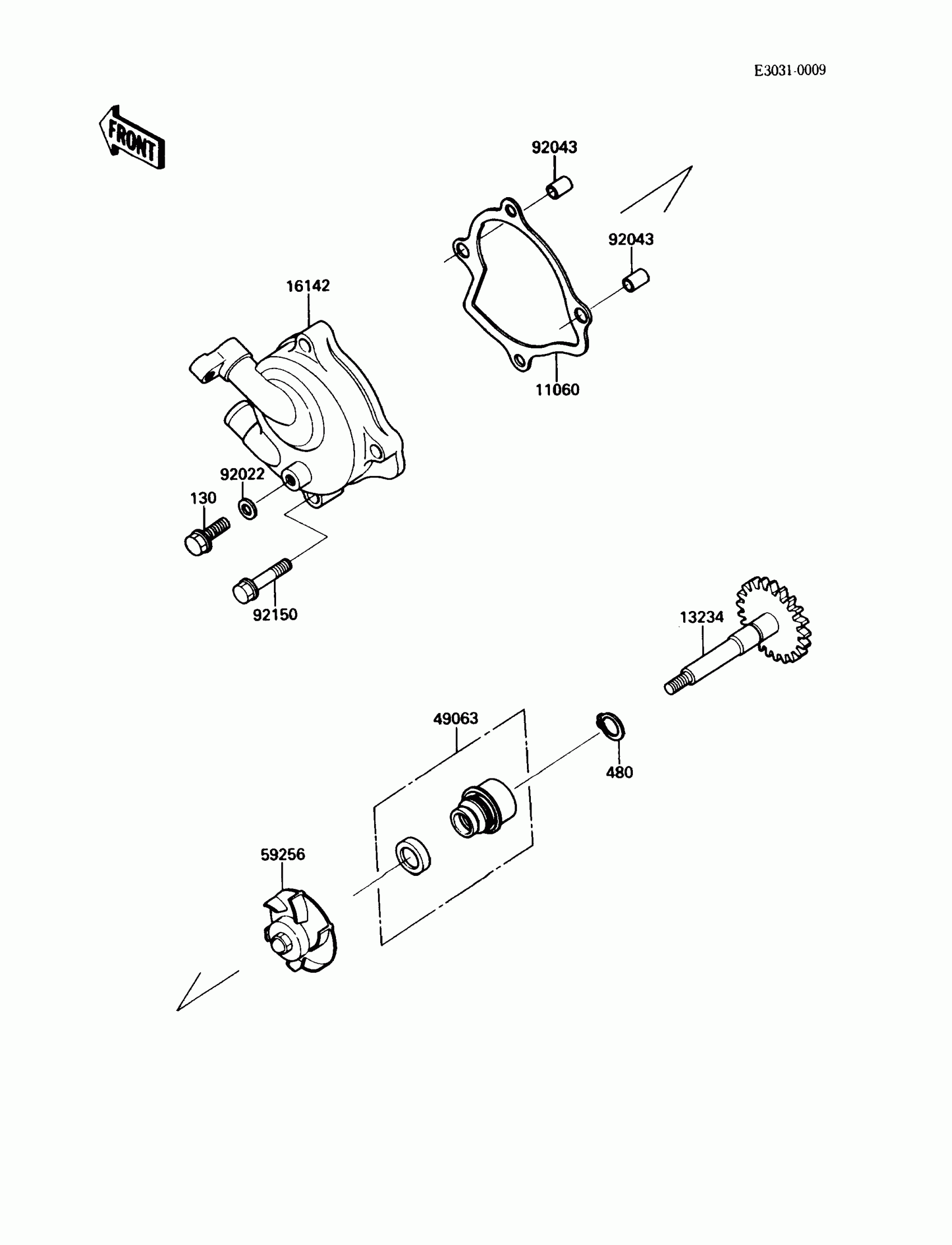 E3031-0009

FRONT

92043

92043

16142

11060

92022

130

92150

13234

49063

480

59256