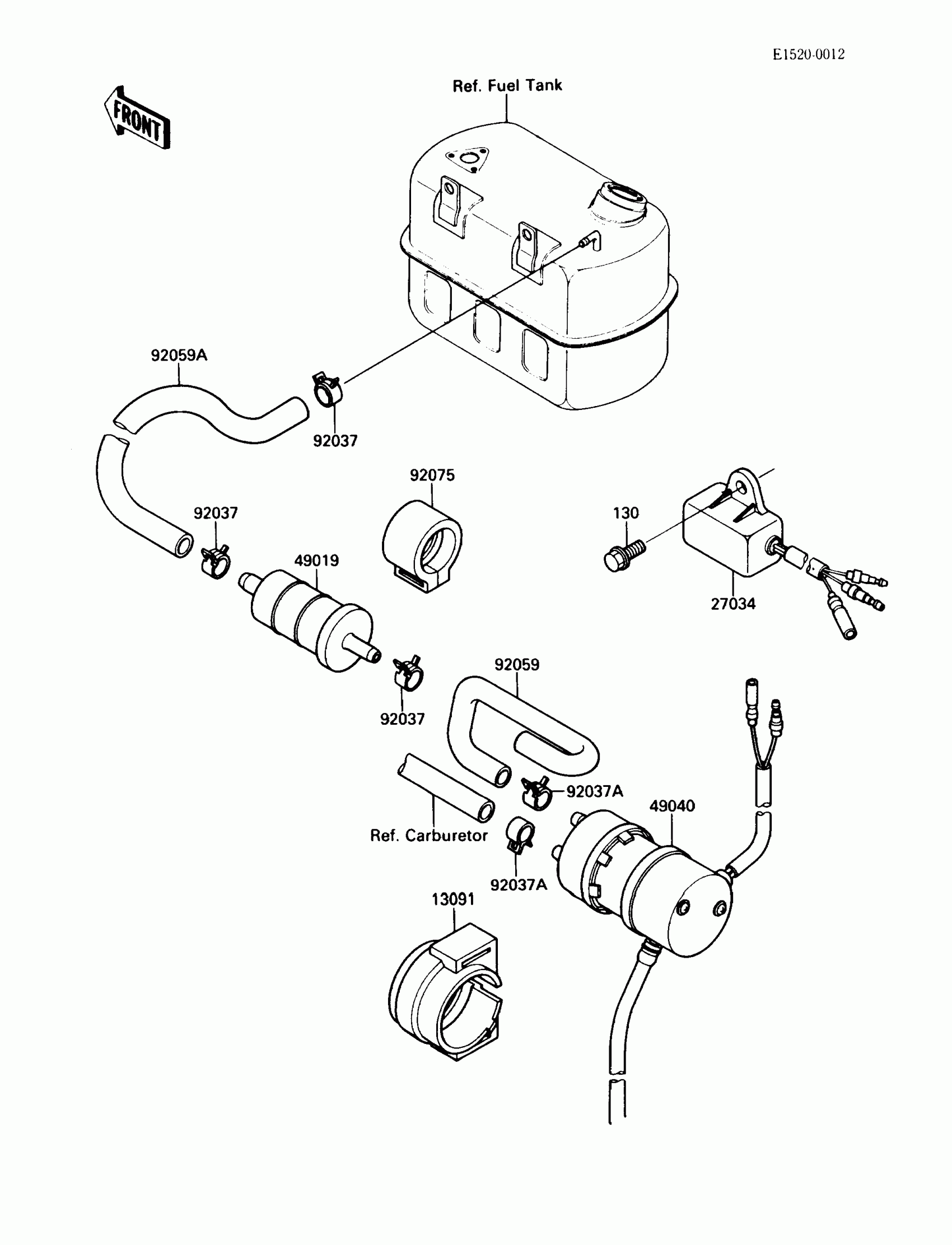 E1520-0012

FRONT

Ref. Fuel Tank

92059A

92037

92075

92037

130

49019

27034

92059

92037

92037A

49040

Ref. Carburetor

92037A

13091