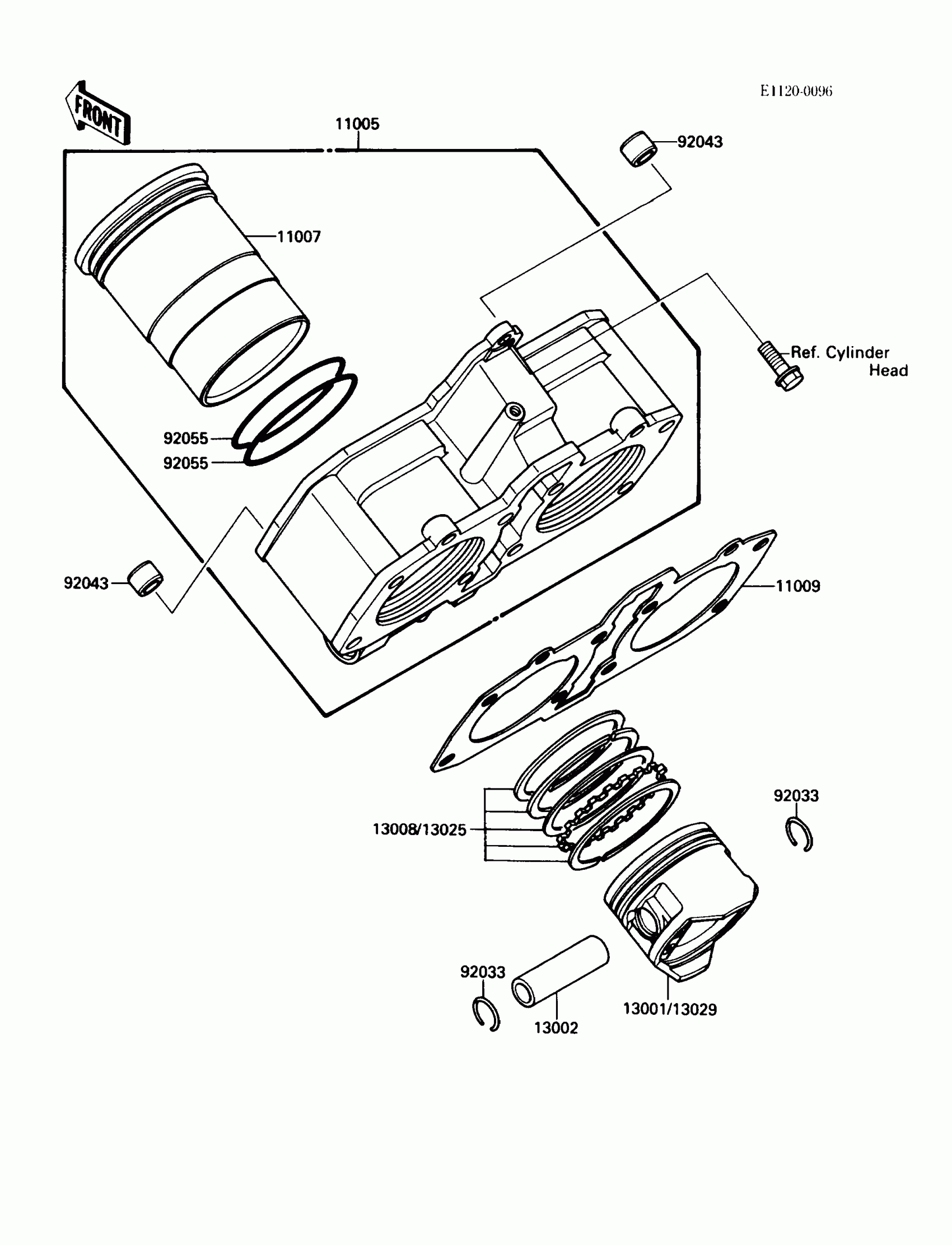 E1120-0096

FRONT

11005

92043

11007

Ref. Cylinder Head

92055

92055

92043

11009

92033

13008/13025

92033

13002

13001/13029