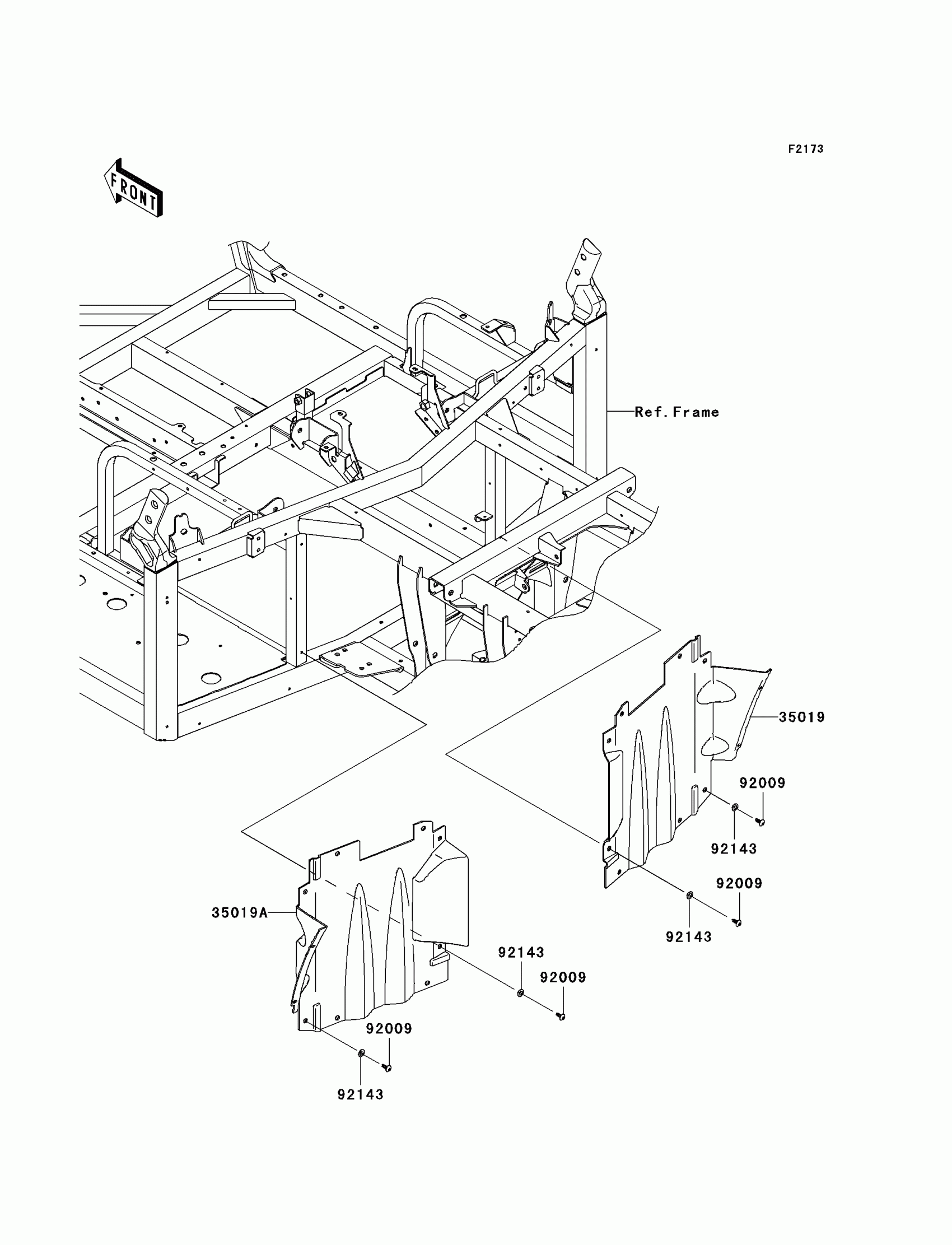 F2173

FRONT

Ref.Frame

35019

92009

92143

92009

92143

35019A

92143

92009

92009

92143