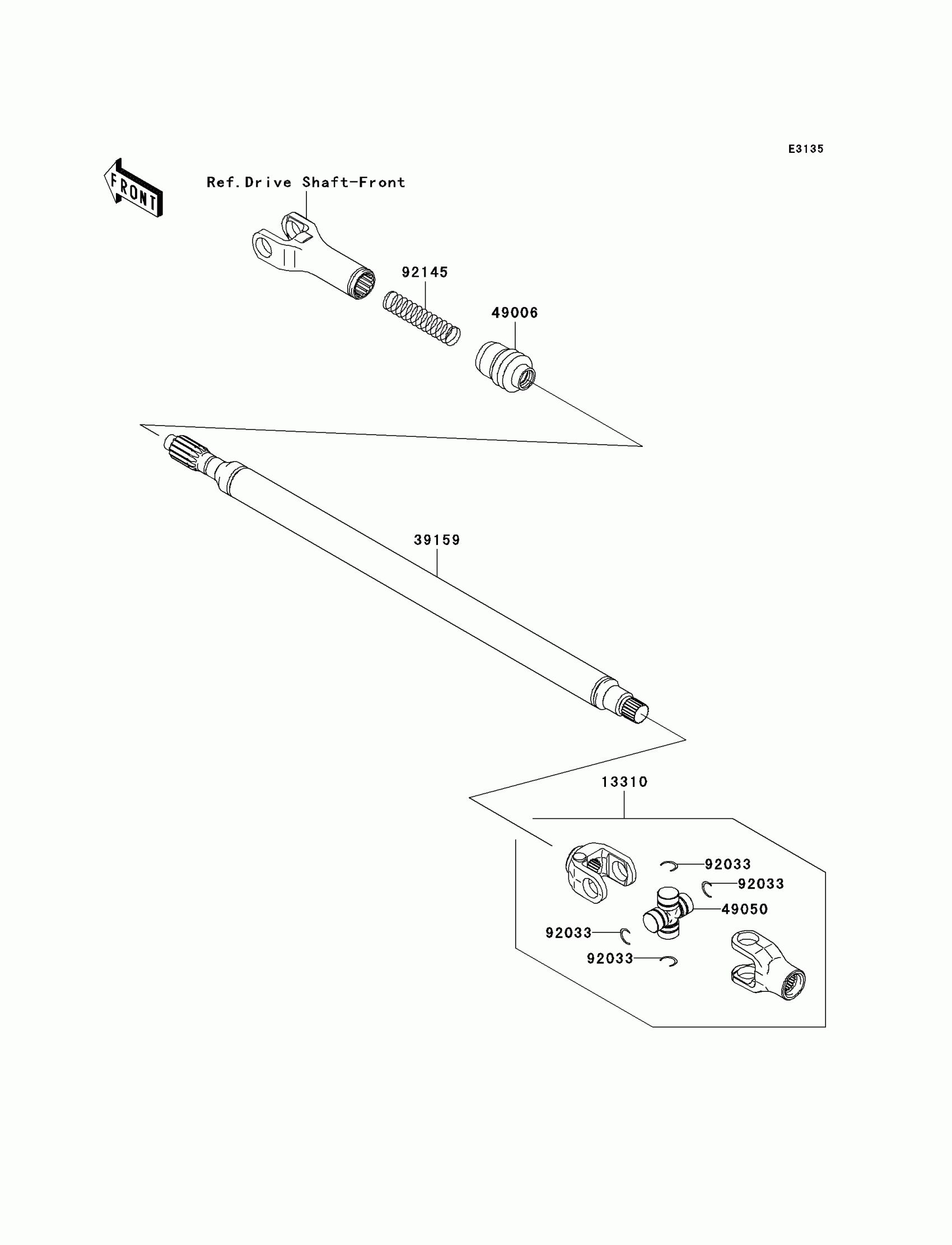 E3135

FRONT

Ref.Drive Shaft-Front

92145

49006

39159

13310

92033

92033

49050

92033

92033