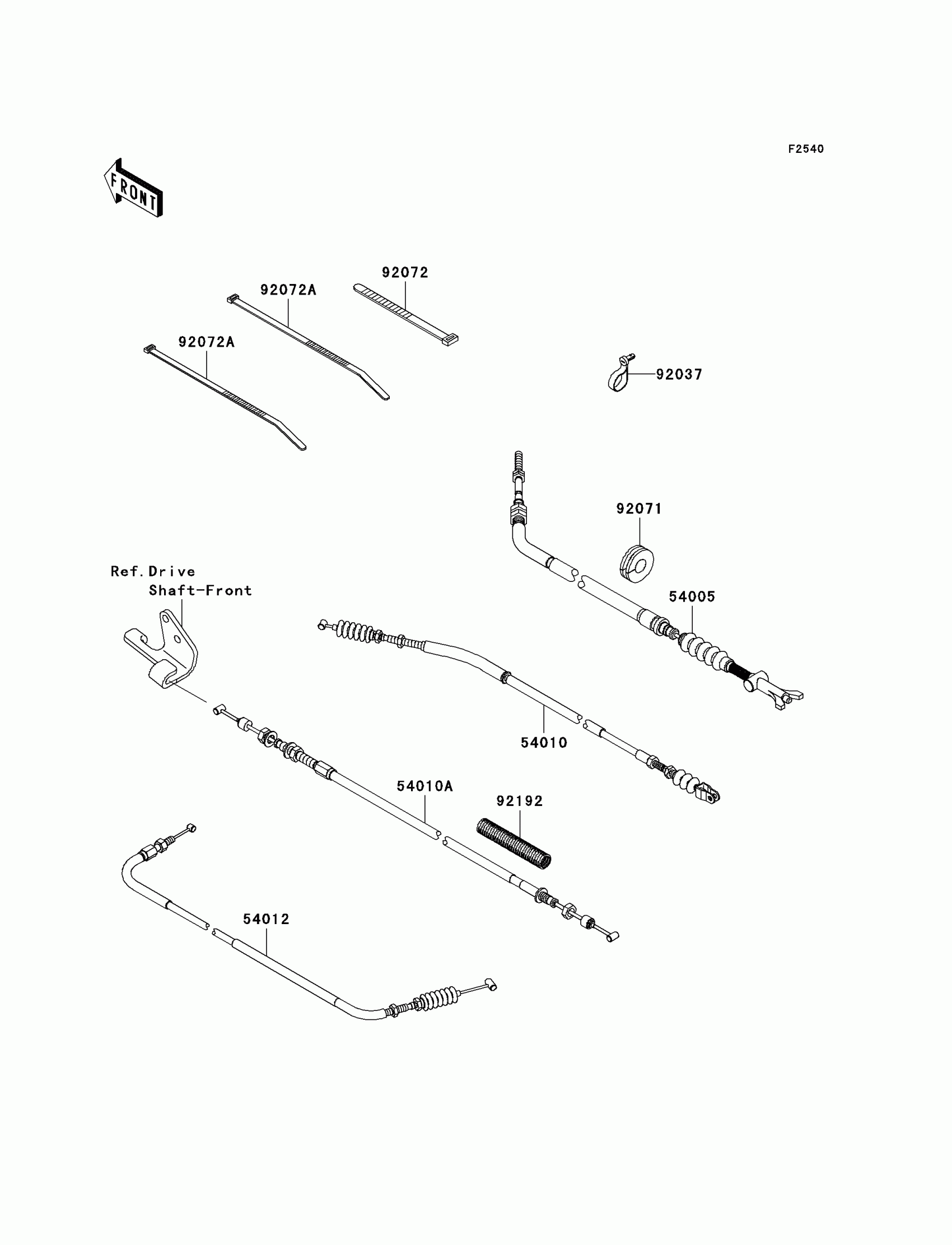 F2540

FRONT

92072

92072A

92072A

92037

92071

Ref.Drive Shaft-Front

54005

54010

54010A

92192

54012