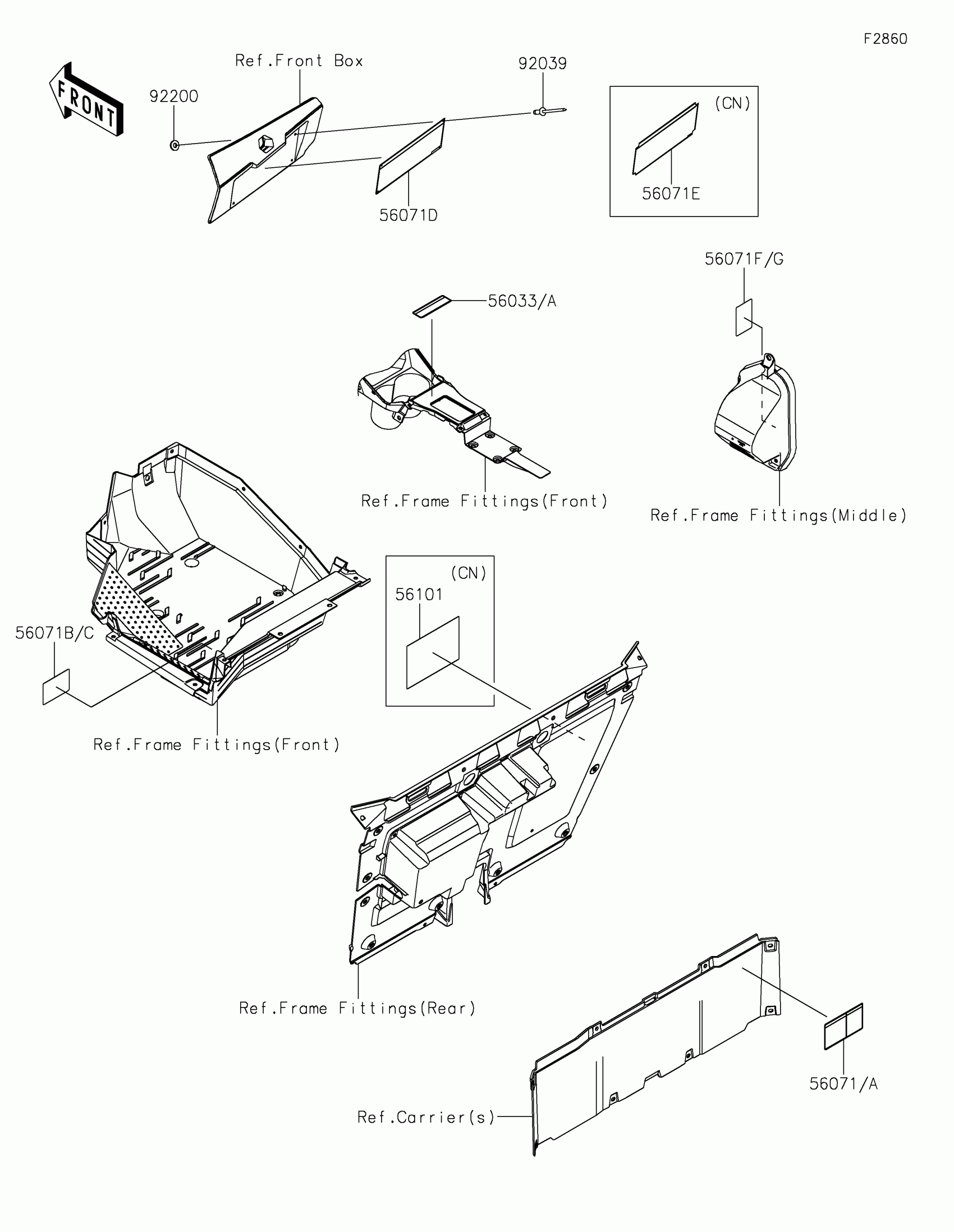 F2860

FRONT

Ref.Front Box

92039

92200

(CN)

56071E

56071D

56071F/G

56033/A

Ref.Frame Fittings(Front)

Ref.Frame Fittings(Middle)

(CN)

56101

56071B/C

Ref.Frame Fittings(Front)

Ref.Frame Fittings(Rear)

56071/A

Ref.Carrier(s)