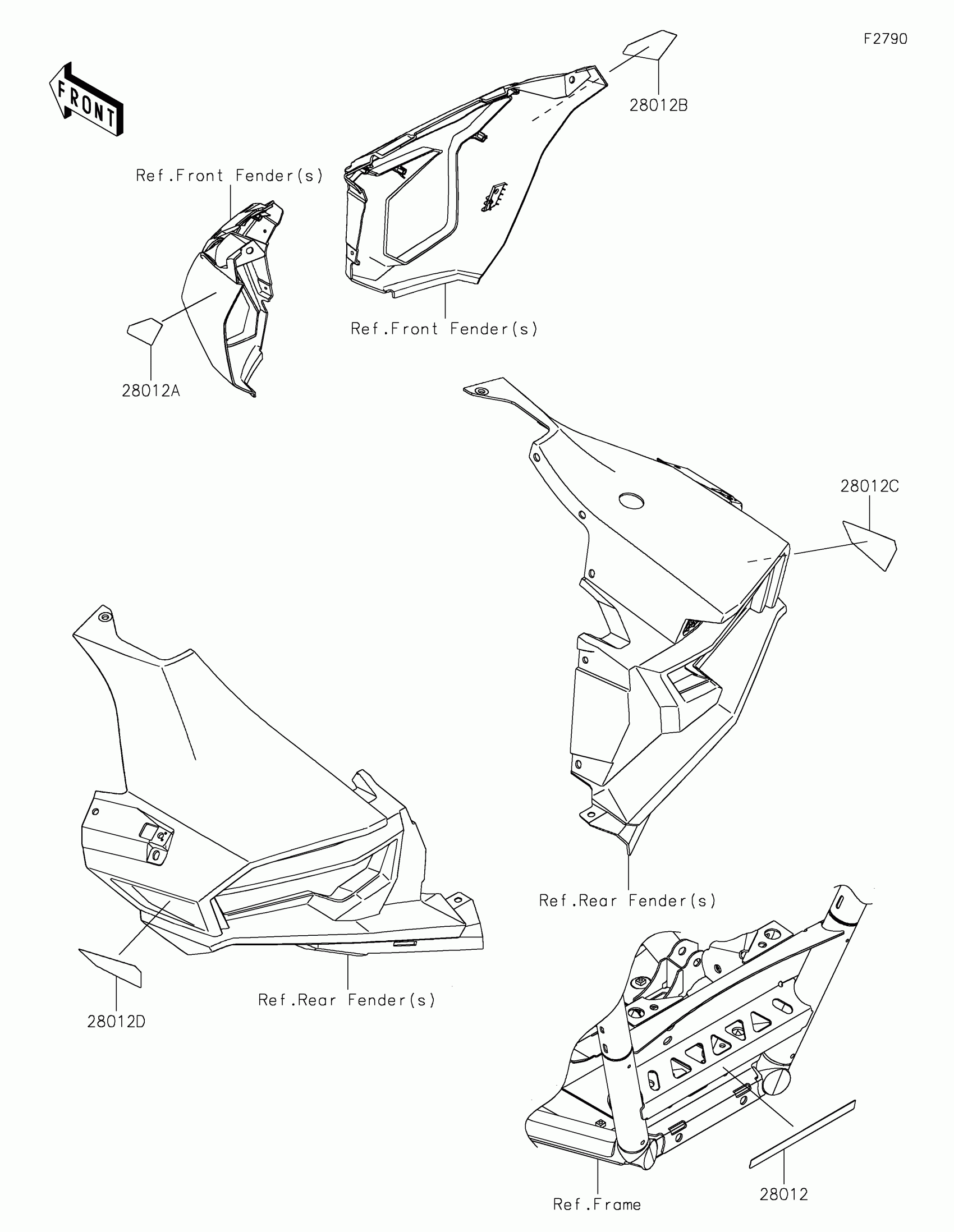 F2790

FRONT

28012B

Ref.Front Fender(s)

Ref.Front Fender(s)

28012A

28012C

Ref.Rear Fender(s)

Ref.Rear Fender(s)

28012D

Ref.Frame

28012