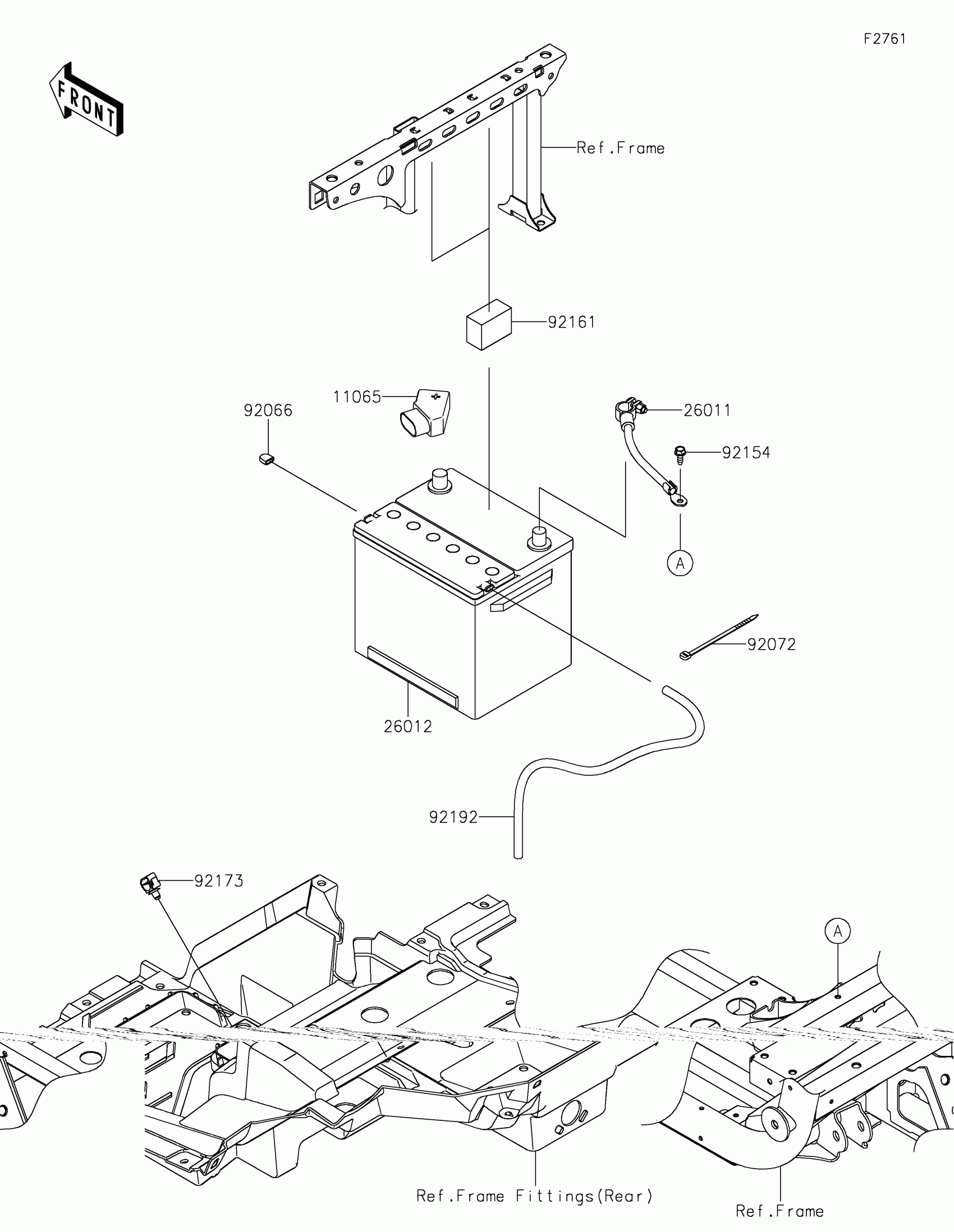 F2761

FRONT

Ref.Frame

92161

11065

92066

26011

92154

A

92072

26012

92192

92173

A

Ref.Frame Fittings(Rear)

Ref.Frame