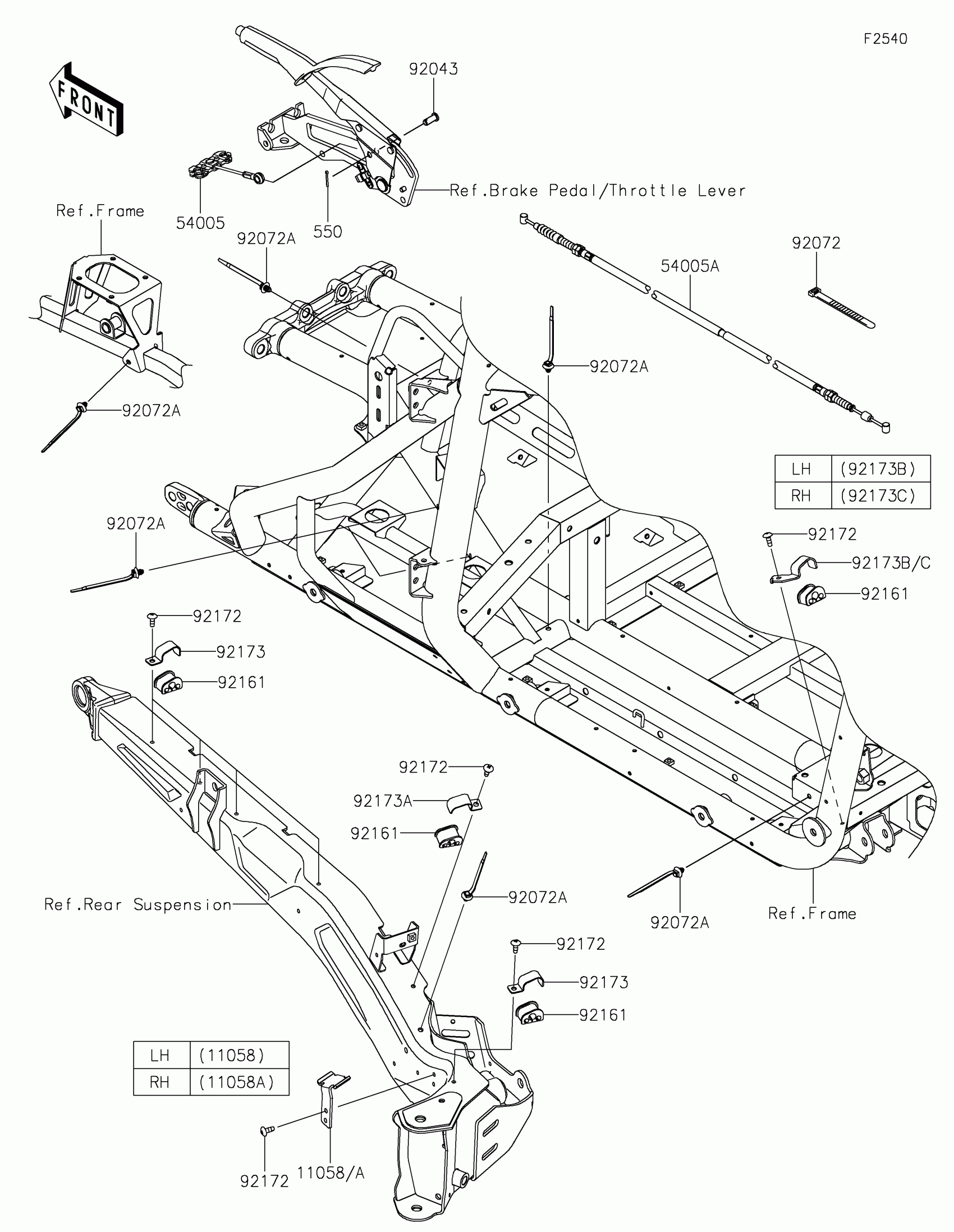 F2540

FRONT

92043

Ref.Brake Pedal/Throttle Lever

Ref.Frame

54005

550

92072A

54005A

92072

92072A

92072A

| LH | (92173B) |
|---|---|
| RH | (92173C) |

92072A

92172

92173B/C

92161

92172

92173

92161

92172

92173A

92161

92072A

Ref.Rear Suspension

92072A

Ref.Frame

92172

92173

92161

| LH | (11058) |
|---|---|
| RH | (11058A) |

92172

11058/A