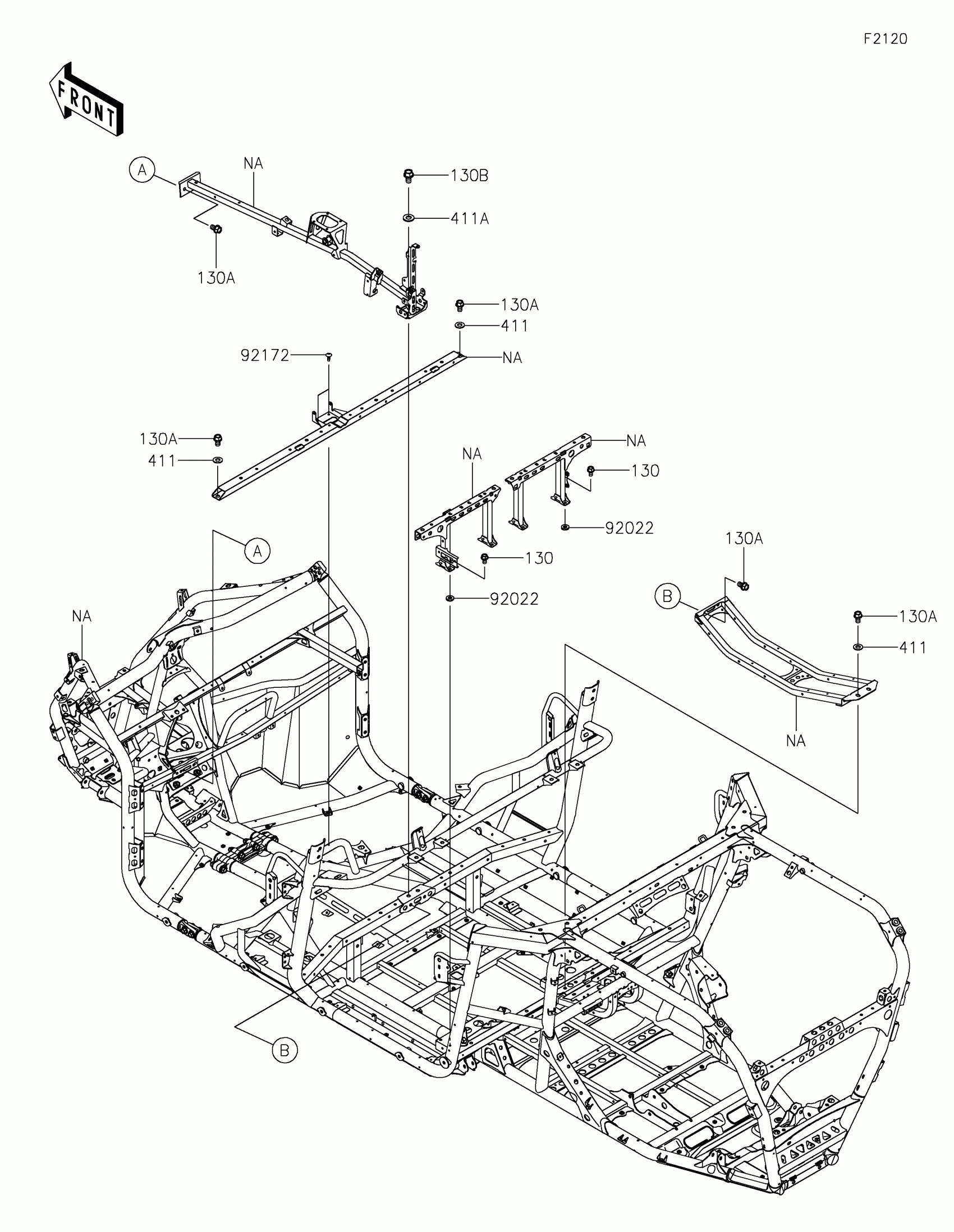 F2120

FRONT

A
NA
130B
411A
130A
130A
411
92172
NA
130A
411
NA
NA
130
92022
130
92022
A
130A
B
130A
411
NA
NA
B