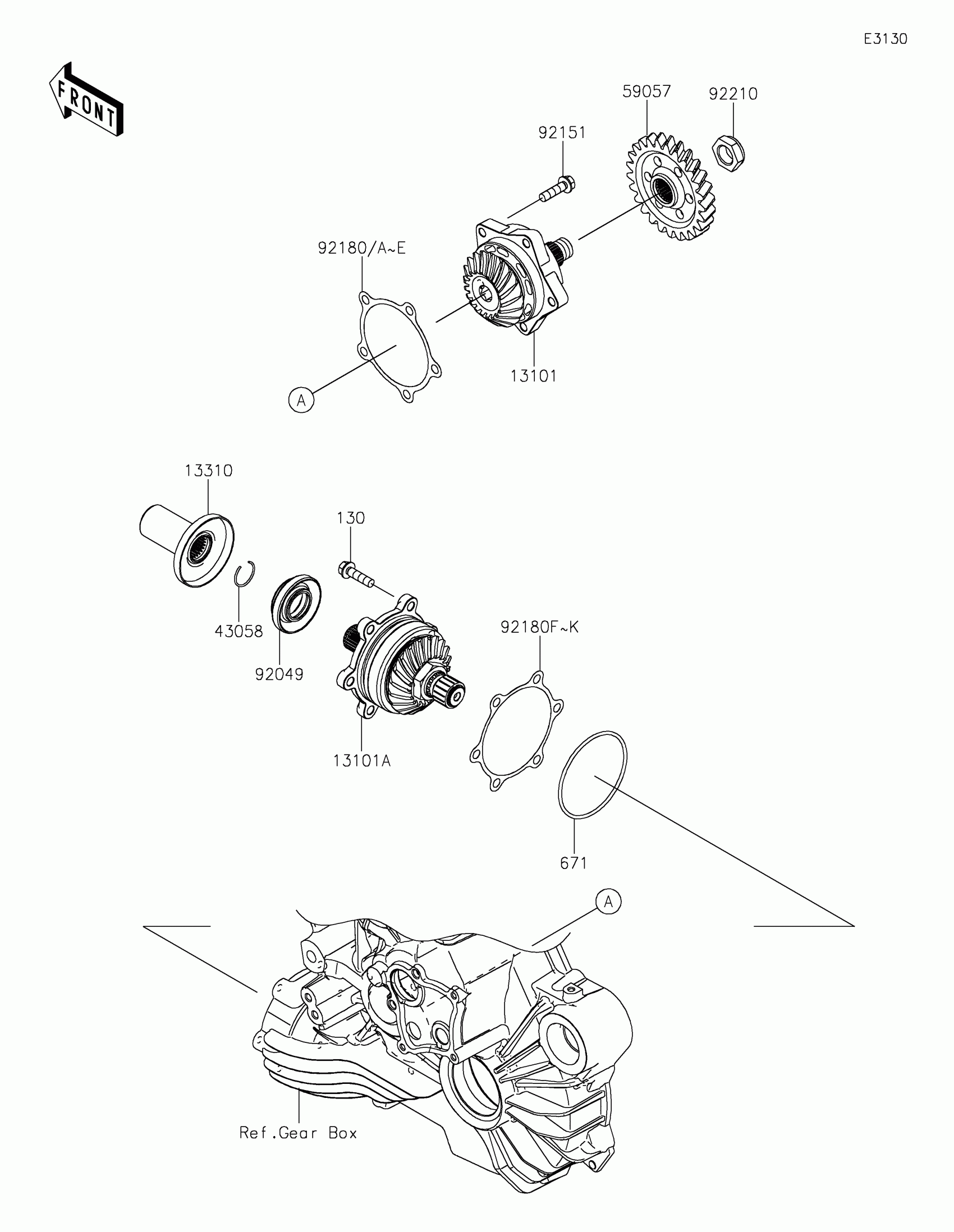 E3130

FRONT

59057
92210
92151
92180/A~E
13101
A

13310
130
43058
92049
92180F~K
13101A
671
A
Ref.Gear Box