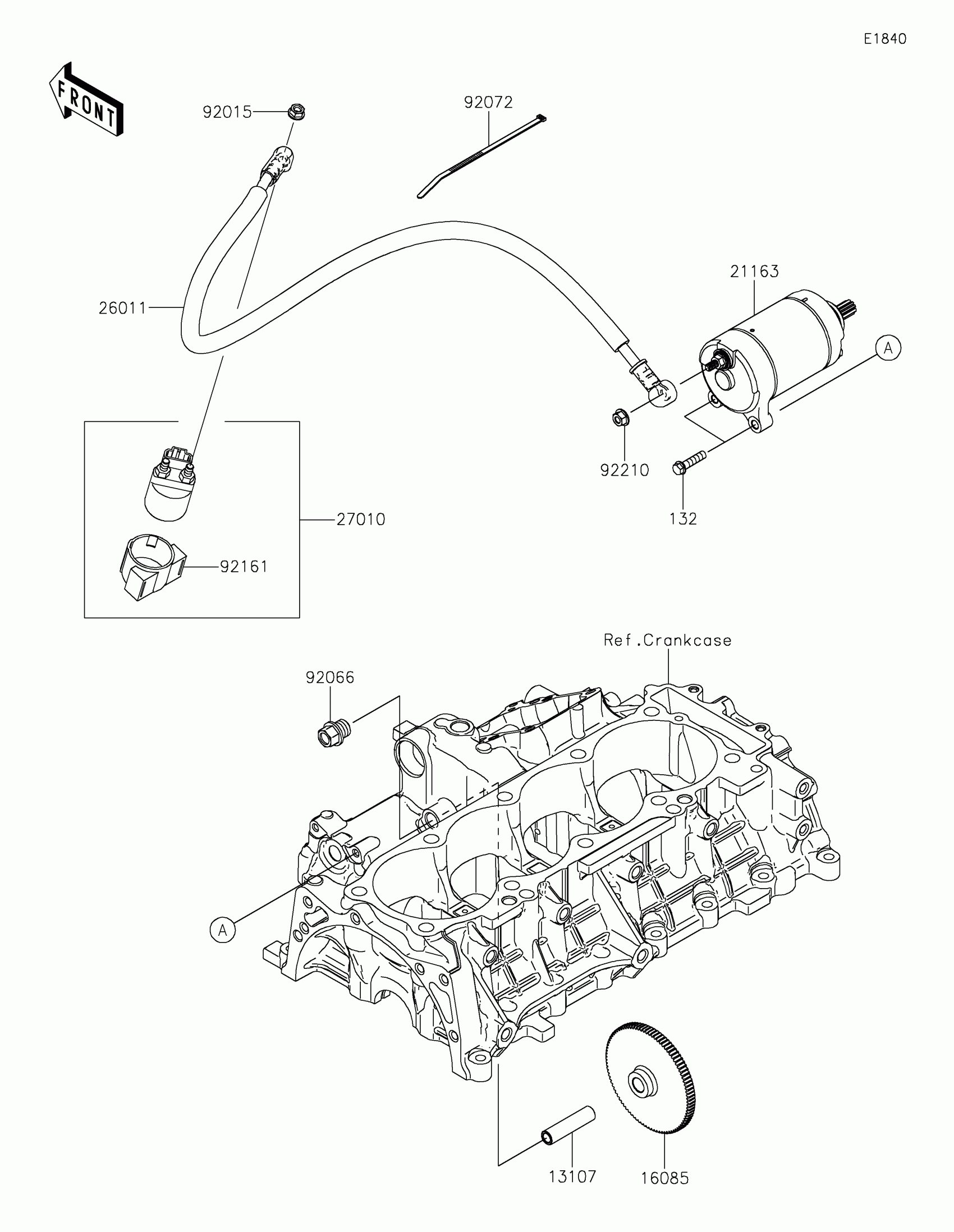 E1840

FRONT

92015

92072

26011

21163

A

92210

132

27010

92161

Ref.Crankcase

92066

A

13107

16085