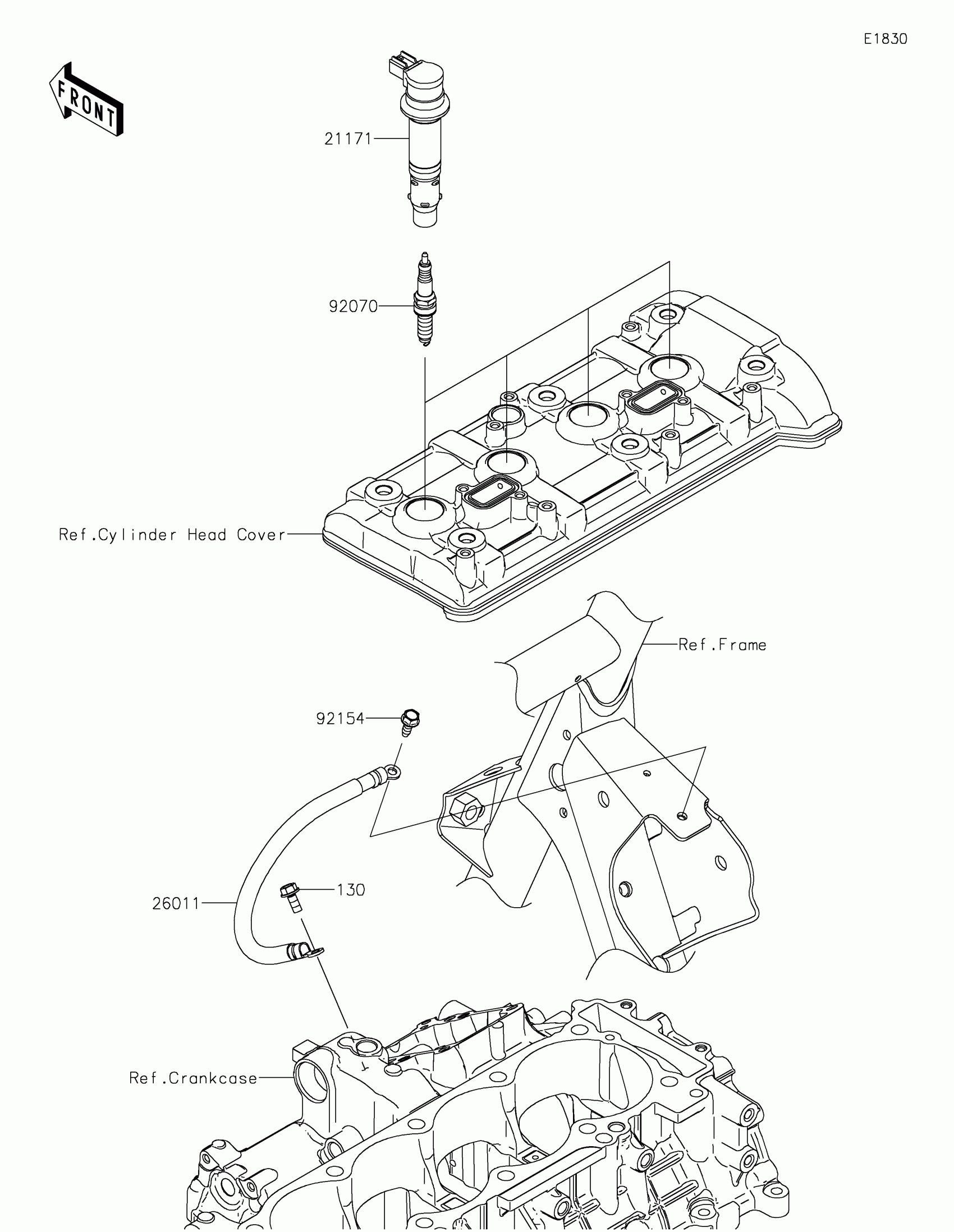 E1830

FRONT

21171

92070

Ref.Cylinder Head Cover

Ref.Frame

92154

130

26011

Ref.Crankcase