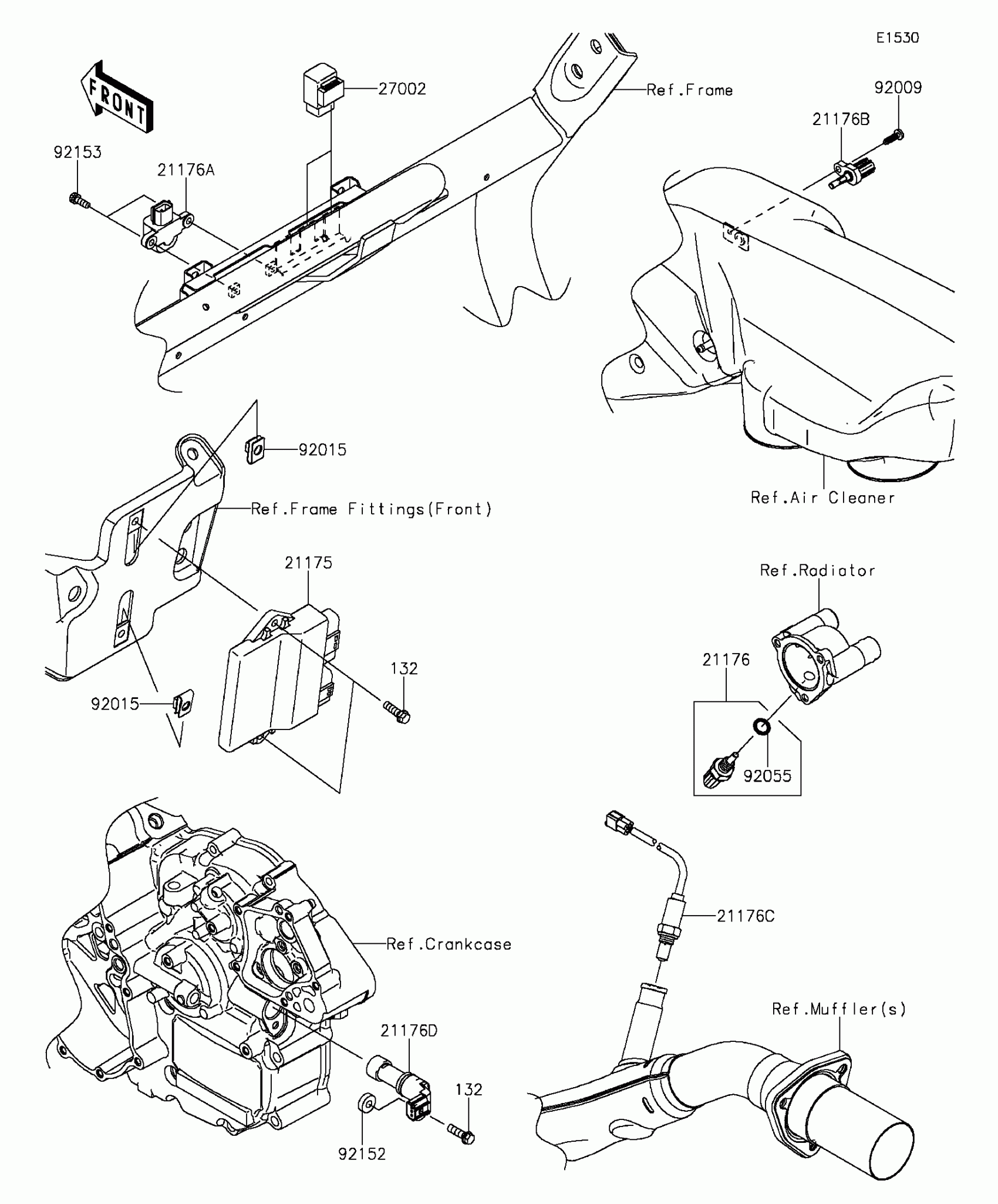 E1530

FRONT

27002

Ref.Frame

92009

21176B

92153

21176A

92015

Ref.Frame Fittings(Front)

Ref.Air Cleaner

21175

Ref.Radiator

132

21176

92015

92055

21176C

Ref.Crankcase

Ref.Muffler(s)

21176D

132

92152