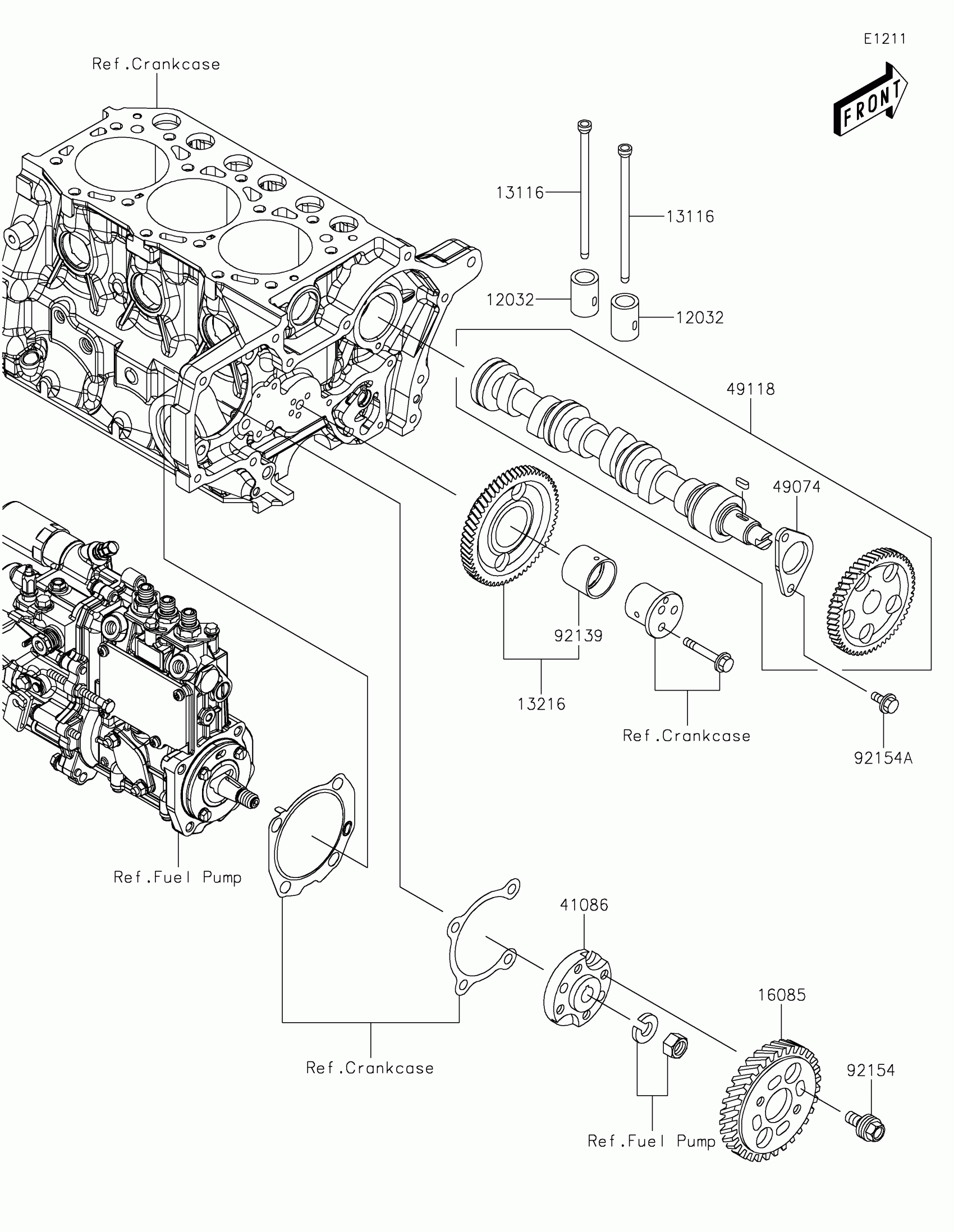 E1211

FRONT

Ref.Crankcase

13116

13116

12032

12032

49118

49074

92139

13216

Ref.Crankcase

92154A

Ref.Fuel Pump

41086

16085

92154

Ref.Crankcase

Ref.Fuel Pump