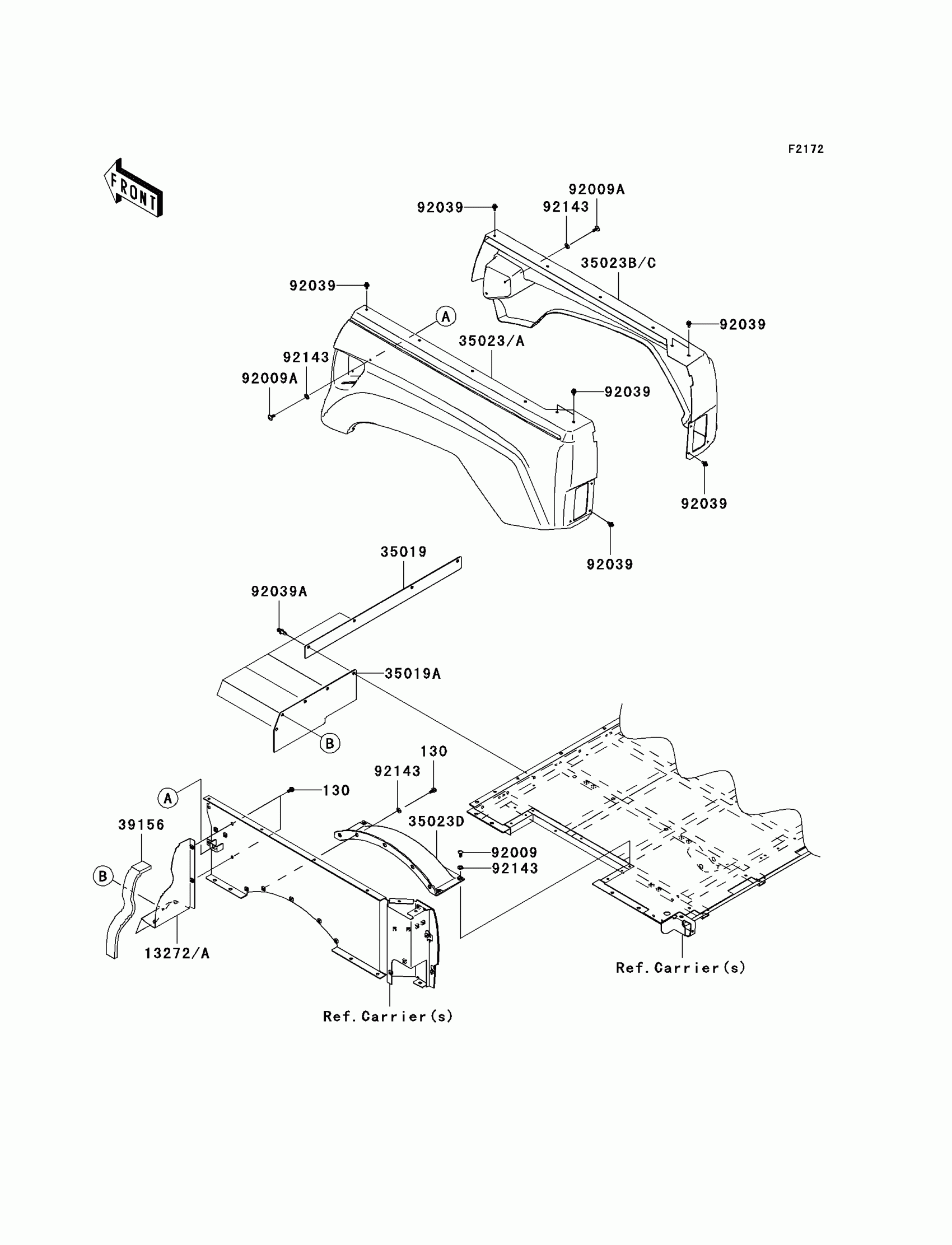 F2172

FRONT

92009A
92039
92143
35023B/C
92039
A
35023/A
92039
92143
92009A
92039
92039
92039
35019
92039A
35019A
B
130
92143
A
130
39156
35023D
92009
92143
B
13272/A
Ref.Carrier(s)
Ref.Carrier(s)