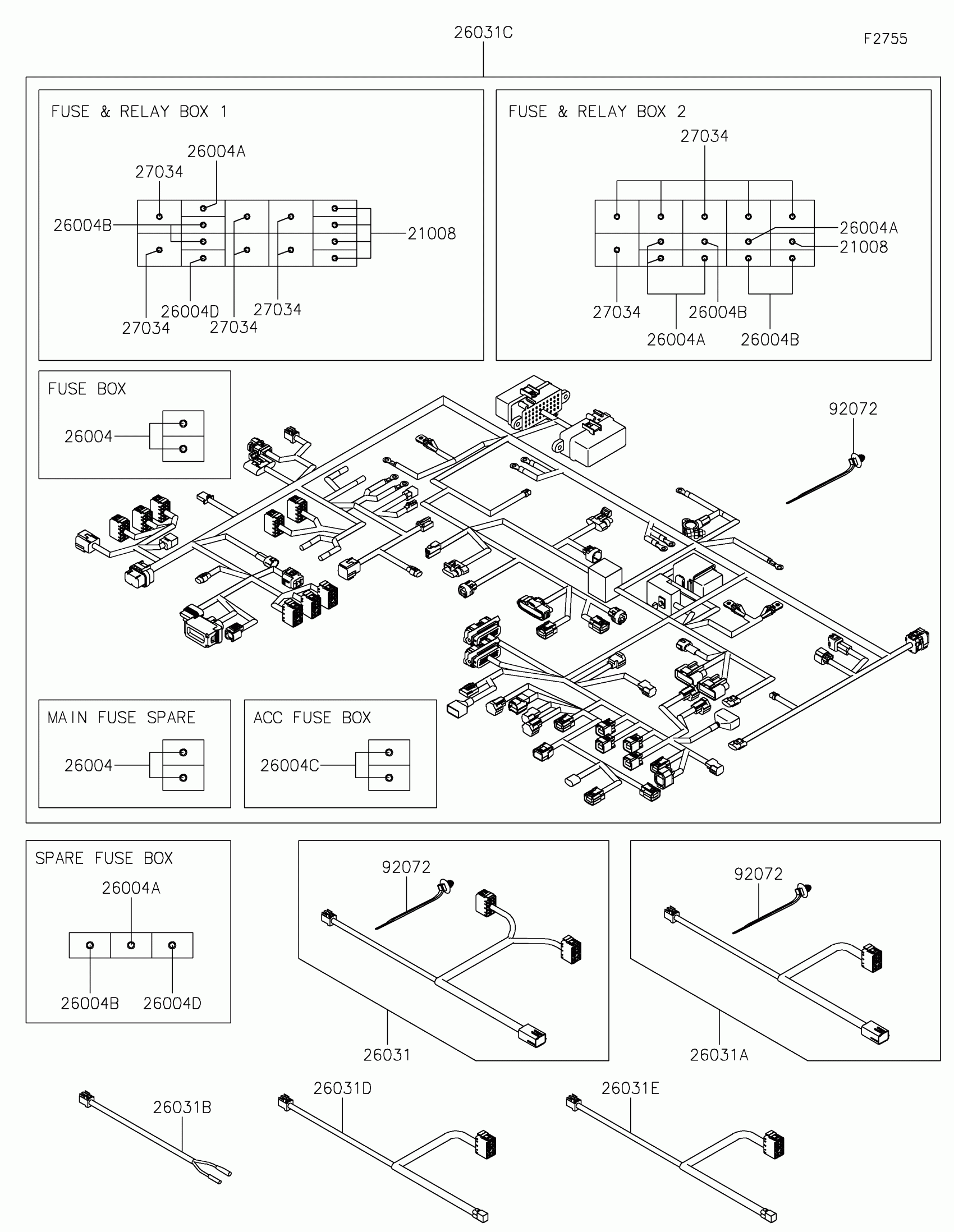 26031C

F2755

FUSE & RELAY BOX 1

26004A
27034
26004B
21008
27034
26004D
27034
27034

FUSE & RELAY BOX 2

27034
26004A
21008
27034
26004B
26004A
26004B

FUSE BOX

26004

92072

MAIN FUSE SPARE

26004

ACC FUSE BOX

26004C

SPARE FUSE BOX

26004A
26004B
26004D

92072
26031

92072
26031A

26031B
26031D
26031E