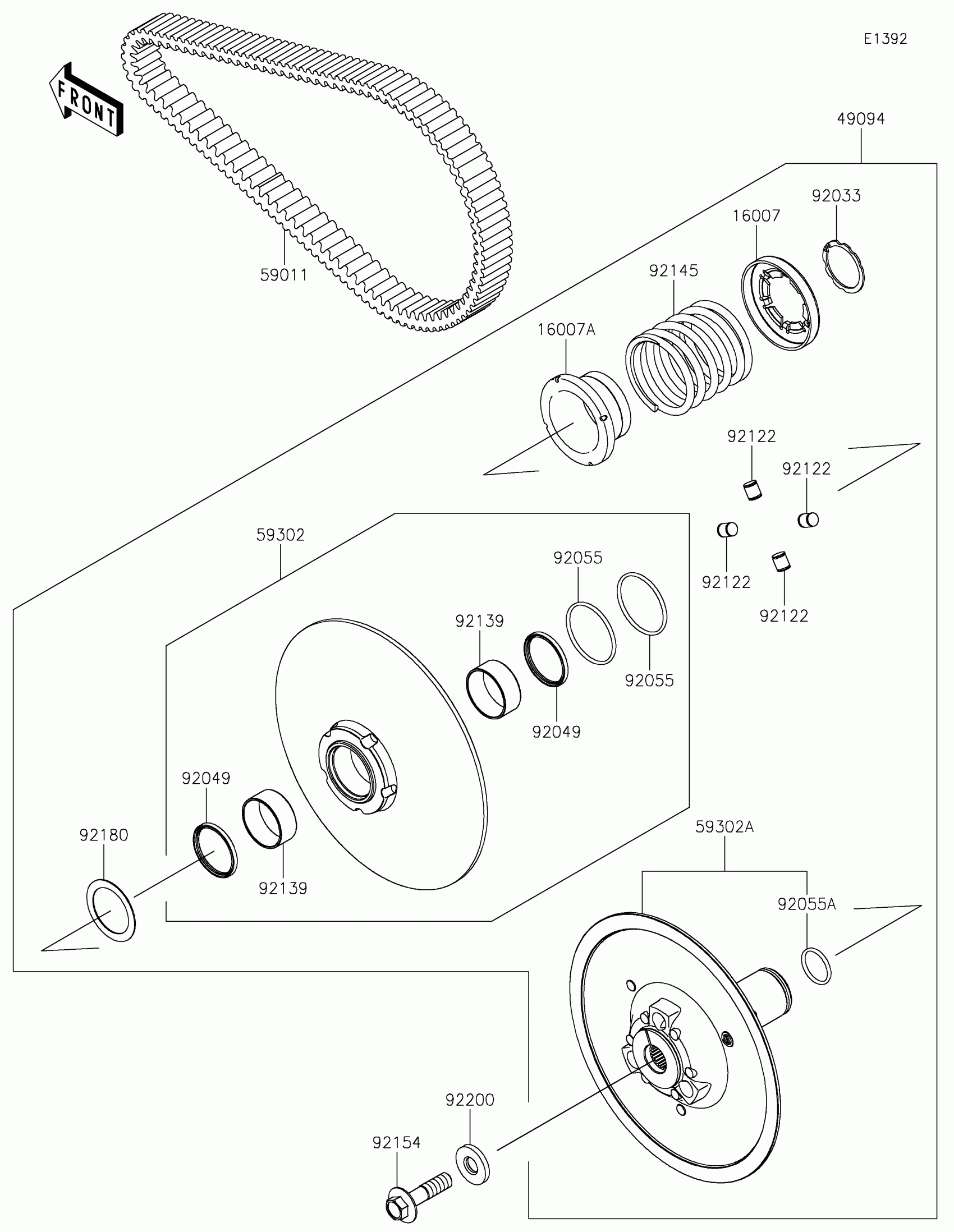 E1392

FRONT

49094

92033

16007

92145

59011

16007A

92122

92122

92122

92122

59302

92055

92139

92055

92049

92049

92180

92139

59302A

92055A

92200

92154