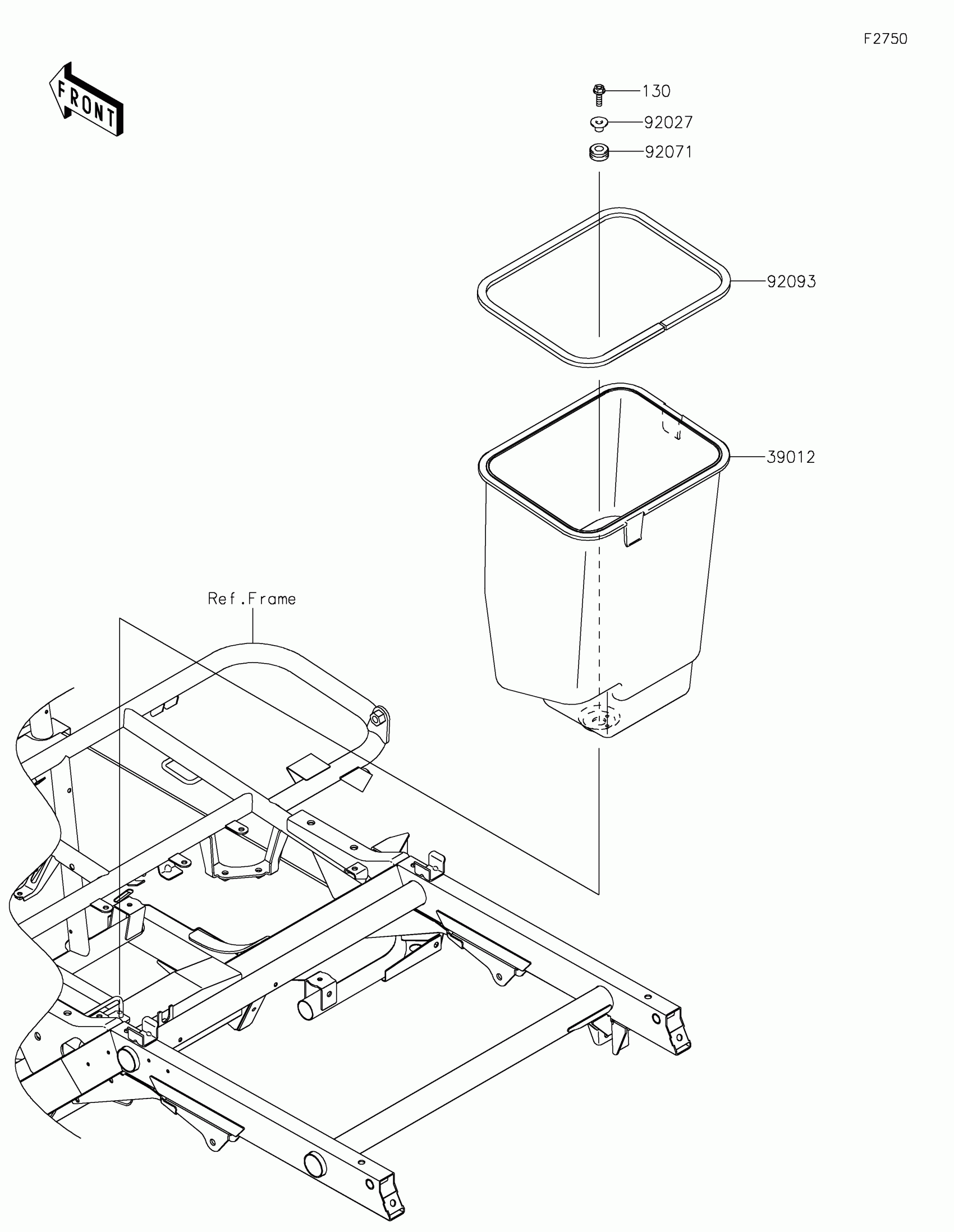 F2750

FRONT

130
92027
92071
92093
39012
Ref.Frame