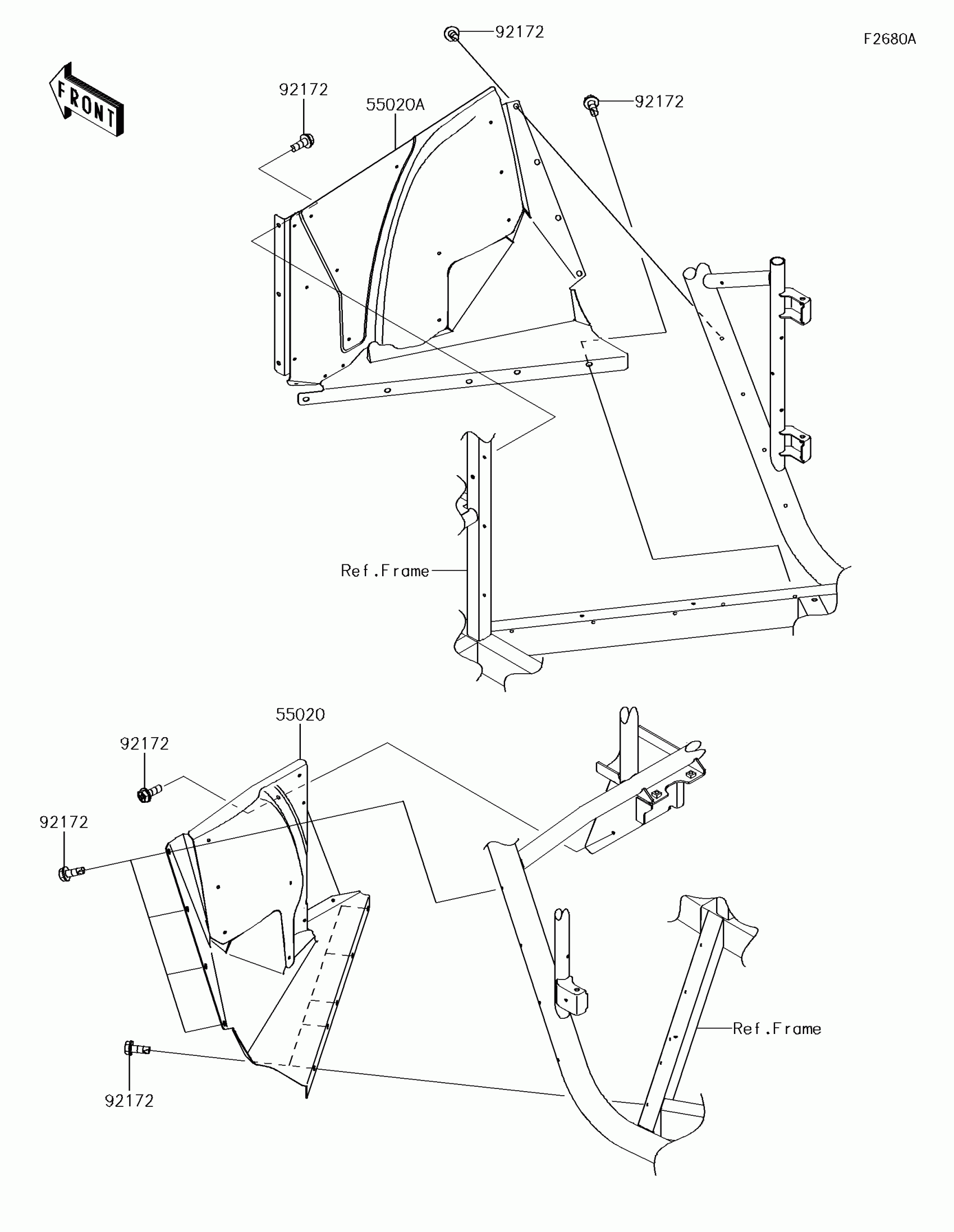 92172

F2680A

FRONT

92172

55020A

92172

Ref.Frame

55020

92172

92172

Ref.Frame

92172