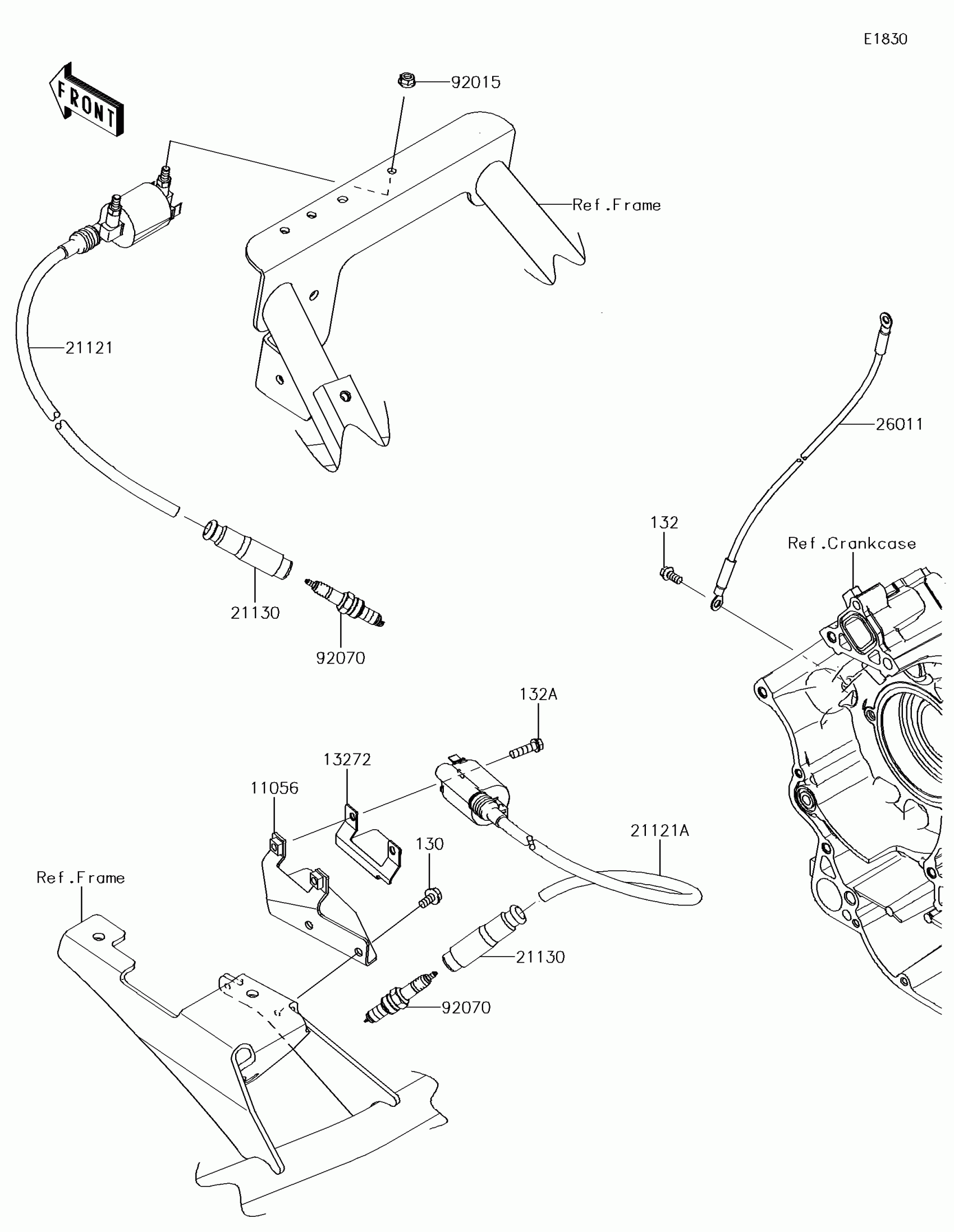 E1830

FRONT

92015

Ref.Frame

21121

26011

132

Ref.Crankcase

21130

92070

132A

13272

11056

130

21121A

Ref.Frame

21130

92070