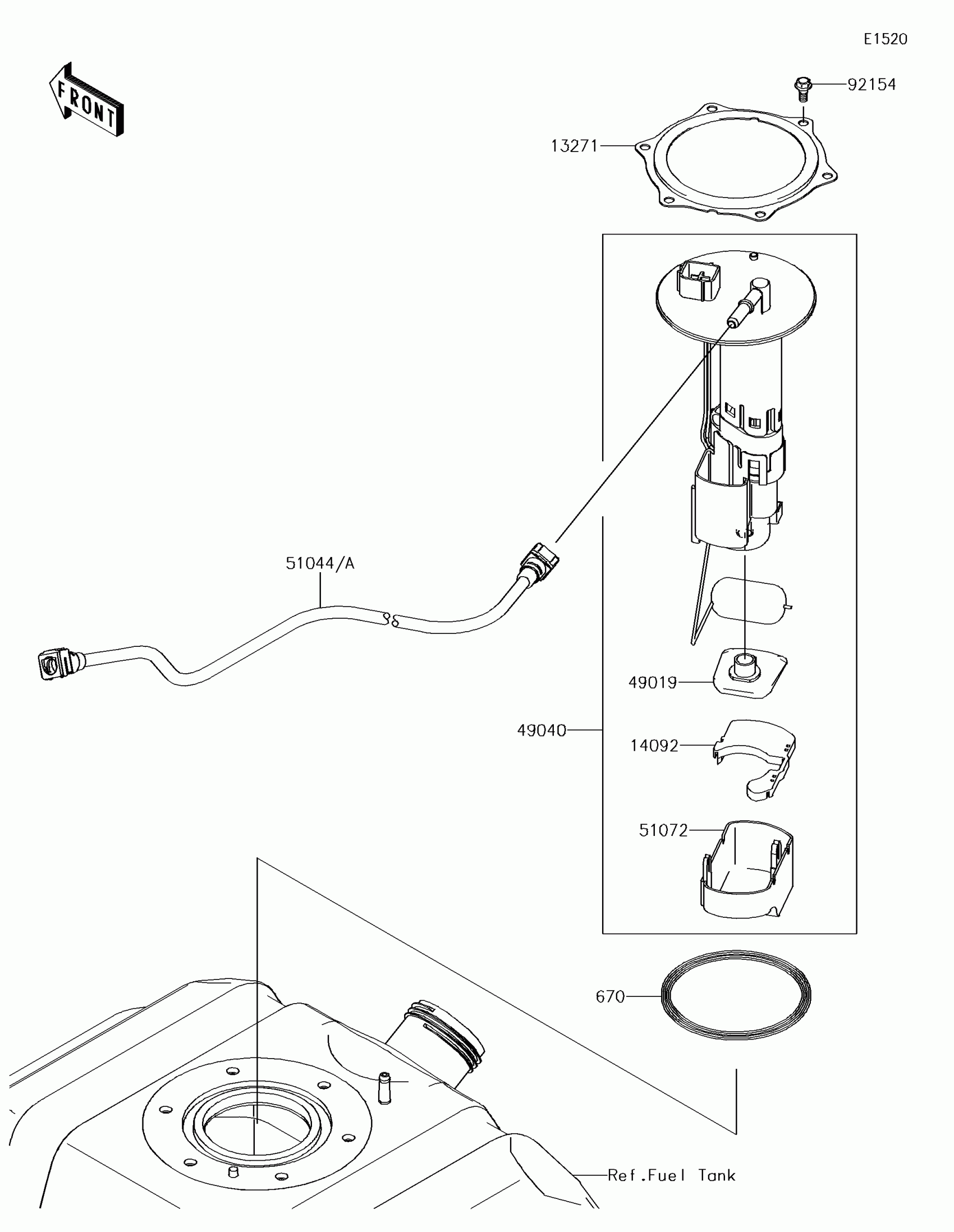 E1520

FRONT

92154

13271

51044/A

49019

49040

14092

51072

670

Ref.Fuel Tank