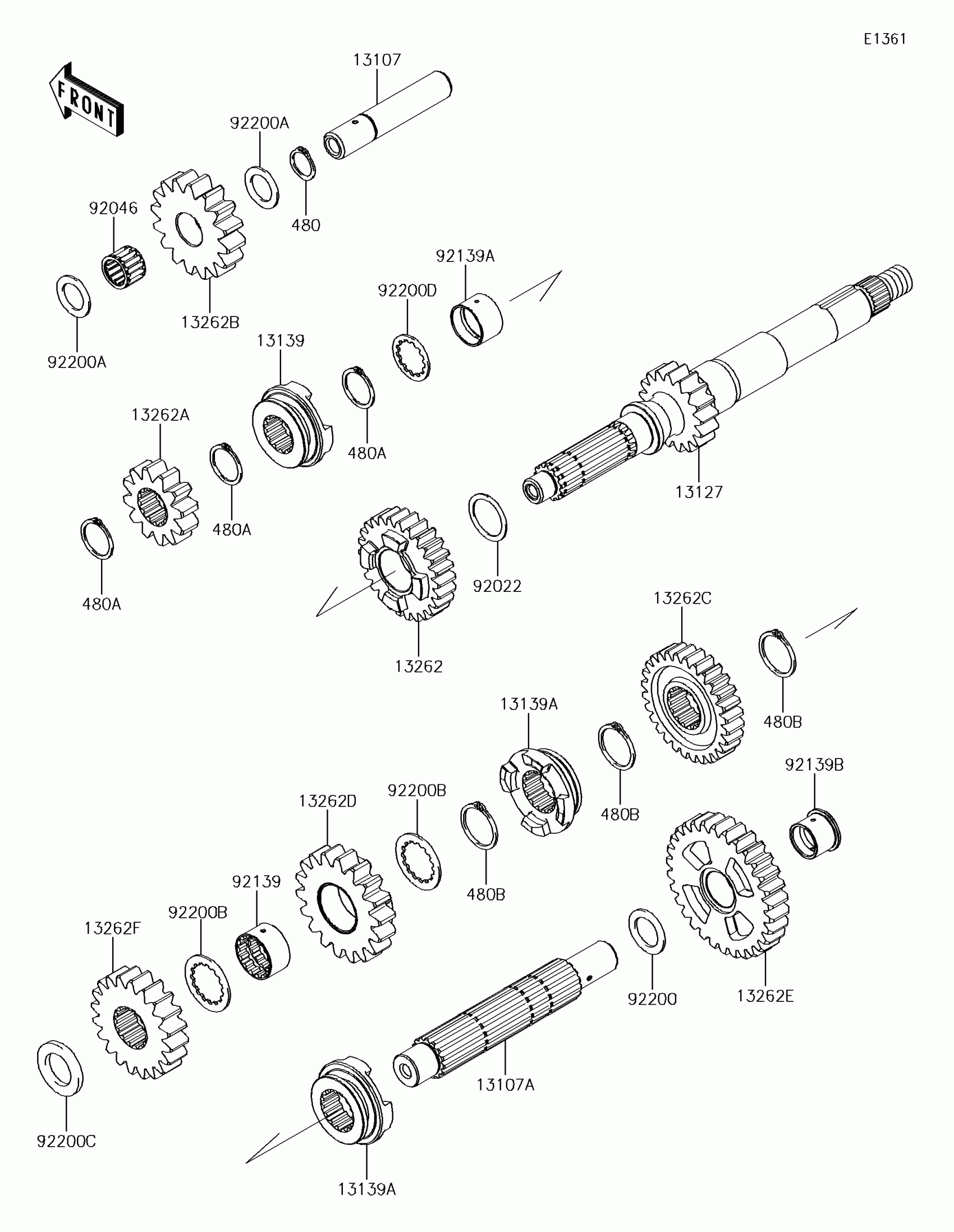 E1361

FRONT

13107

92200A

480

92046

13262B

92200A

92139A

92200D

13139

480A

13262A

480A

480A

13127

92022

13262

13262C

480B

13139A

480B

92139B

13262D

92200B

480B

92139

92200B

13262F

92200

13262E

13107A

92200C

13139A