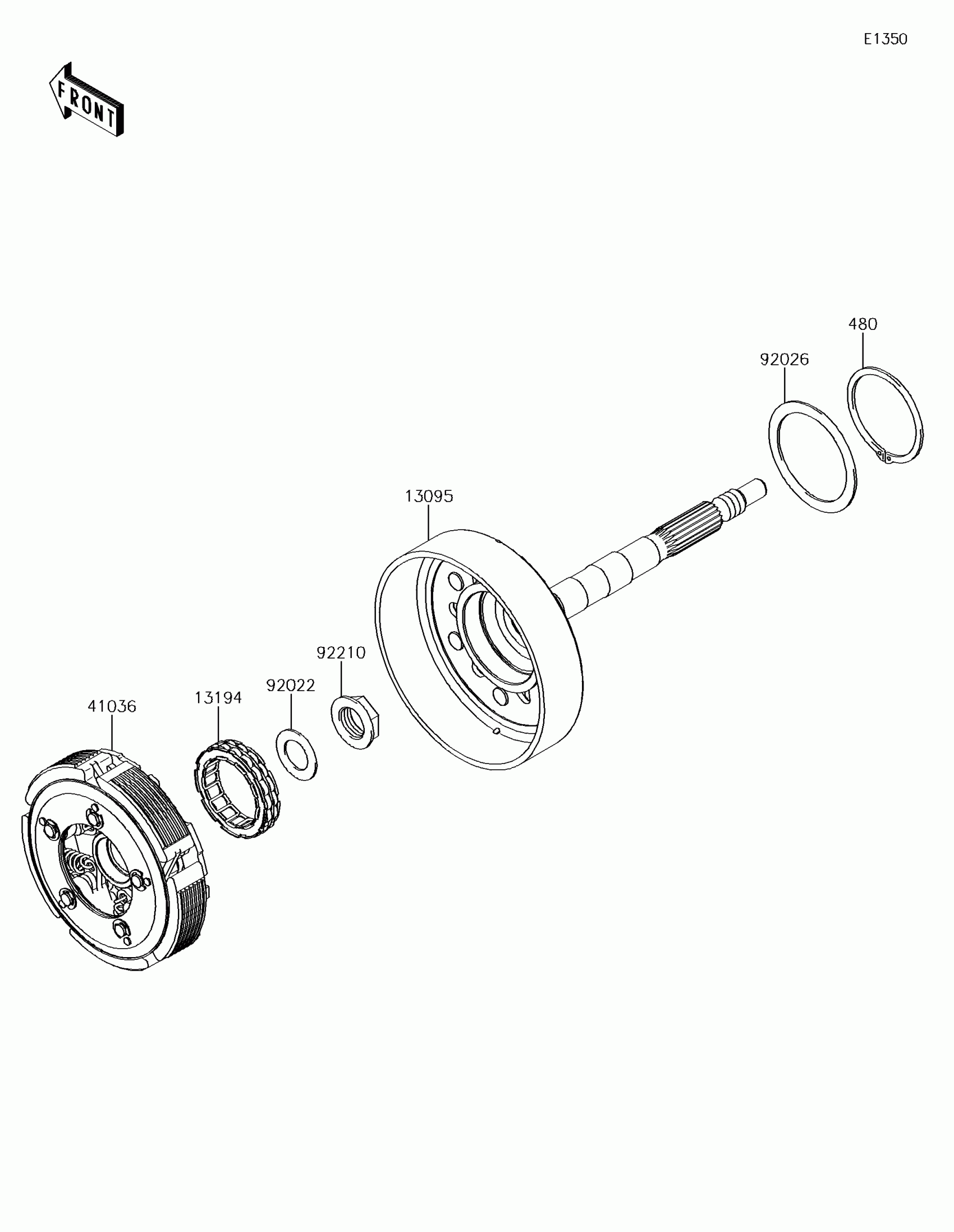 E1350

FRONT

480

92026

13095

92210

92022

13194

41036