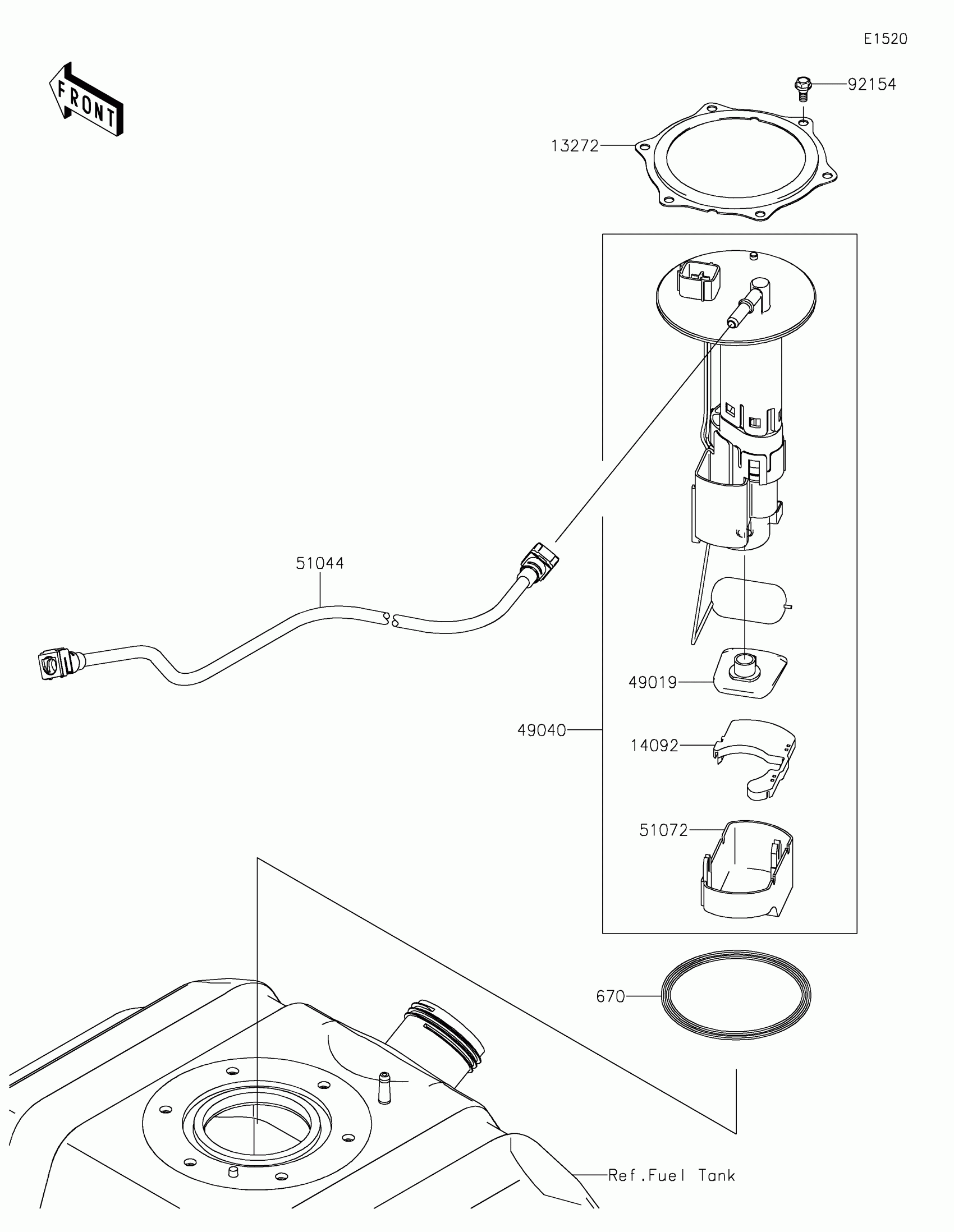 E1520

FRONT

92154

13272

51044

49019

49040

14092

51072

670

Ref.Fuel Tank