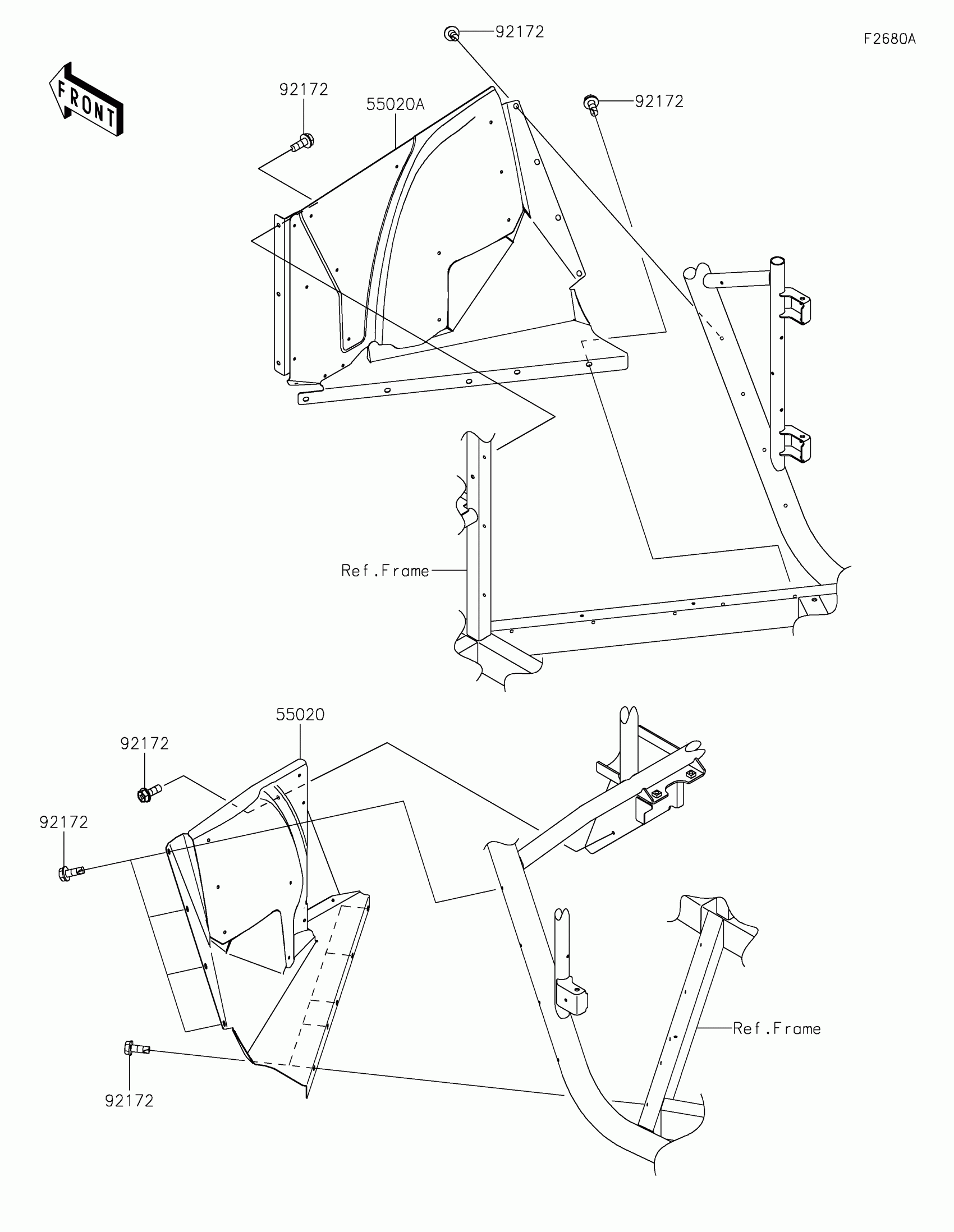 92172

F2680A

FRONT

92172

55020A

92172

Ref.Frame

55020

92172

92172

Ref.Frame

92172