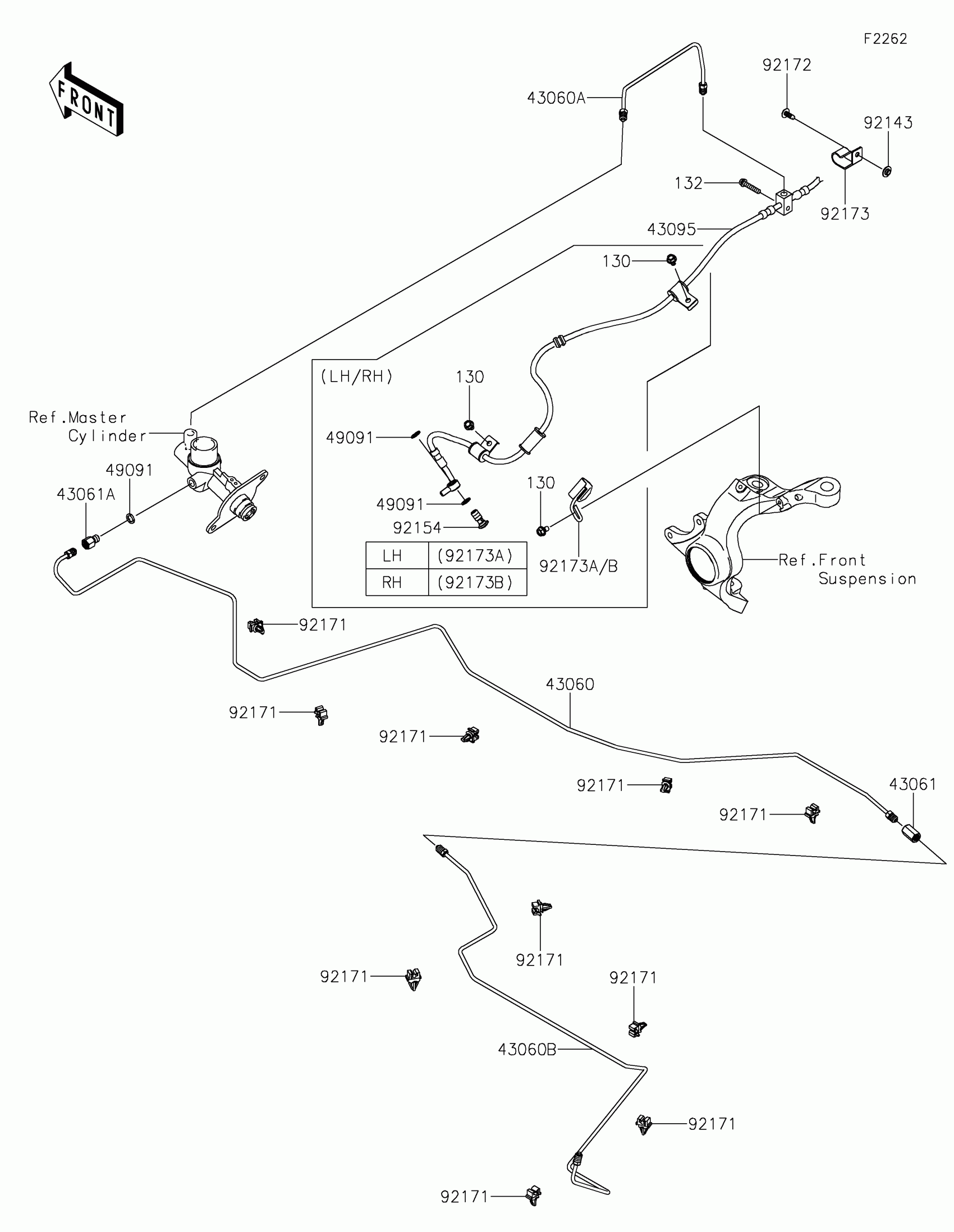 F2262

FRONT

92172

43060A

92143

132

92173

43095

130

(LH/RH)

130

Ref.Master Cylinder

49091

49091

43061A

49091

130

92154

| LH | (92173A) |
|---|---|
| RH | (92173B) |

92173A/B

Ref.Front Suspension

92171

43060

92171

92171

92171

43061

92171

92171

92171

92171

43060B

92171

92171