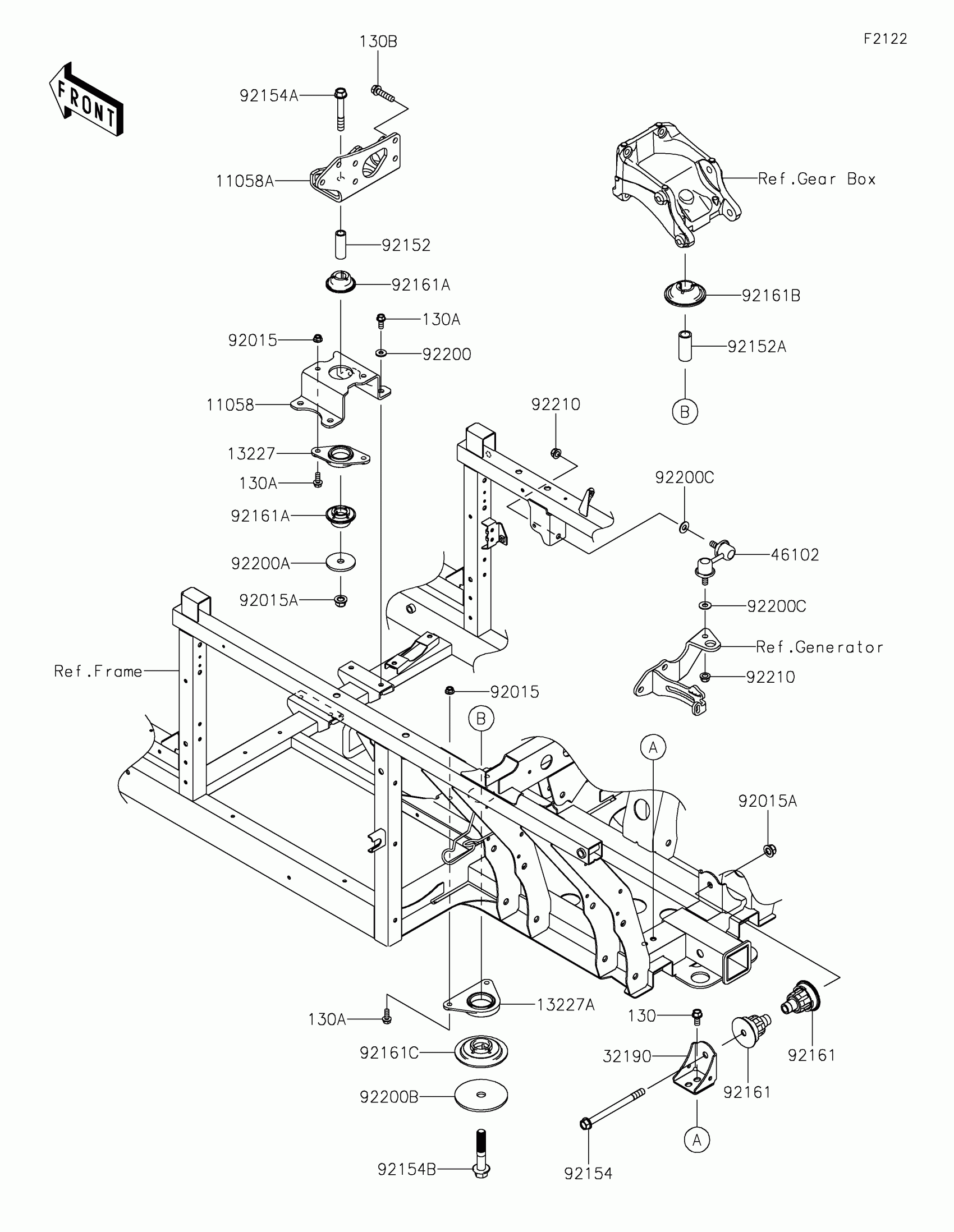 F2122

FRONT

130B
92154A
11058A
92152
92161A
130A
92015
92200
11058
13227
130A
92161A
92200A
92015A

Ref.Gear Box
92161B
92152A
B

92210
92200C
46102
92200C
Ref.Generator
92210

Ref.Frame
92015
B
A
92015A

13227A
130A
92161C
92200B
92154B

130
32190
92161
92161
A
92154