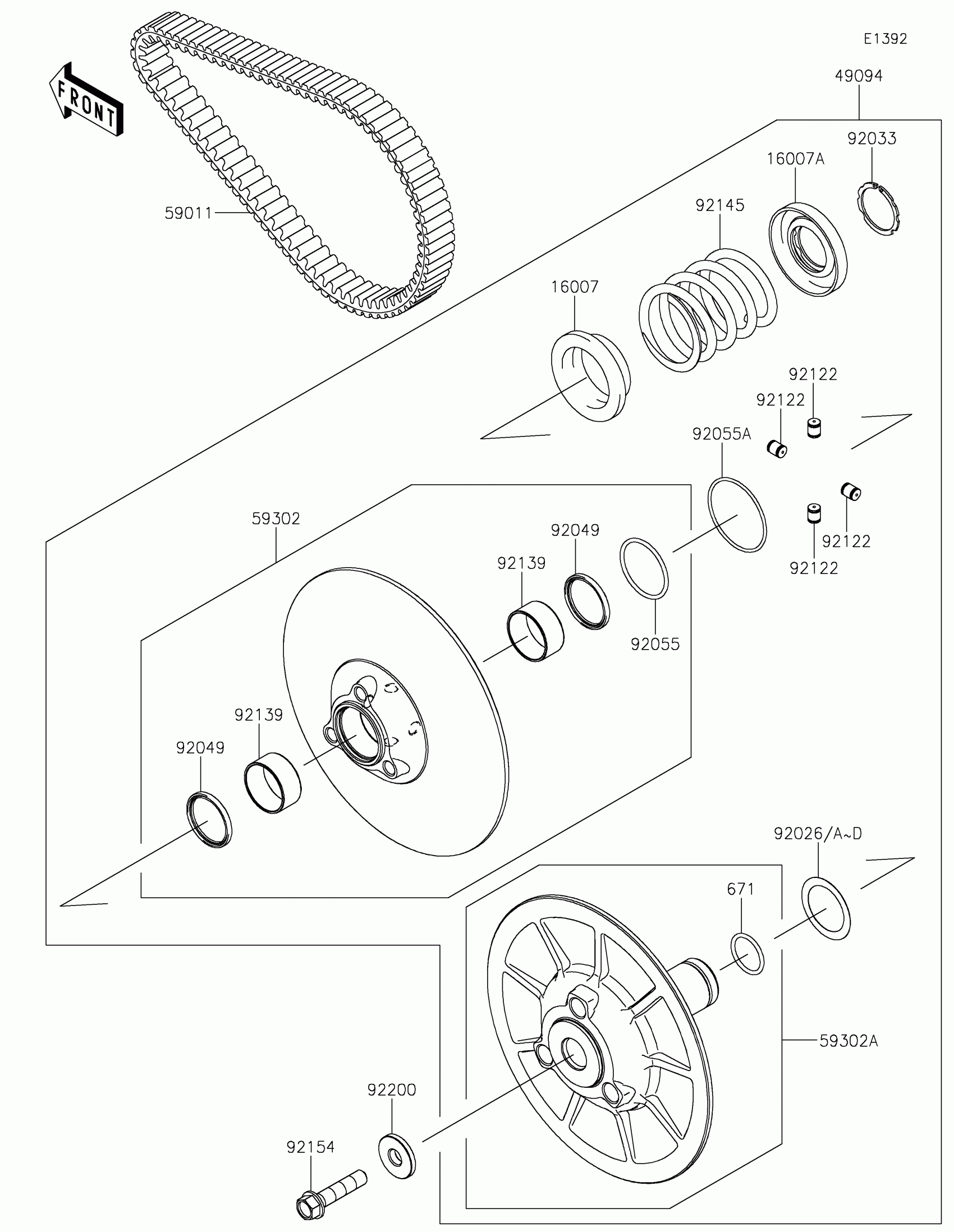 E1392

FRONT

49094

92033

16007A

92145

59011

16007

92122

92122

92055A

92122

92122

59302

92049

92139

92055

92139

92049

92026/A~D

671

59302A

92200

92154