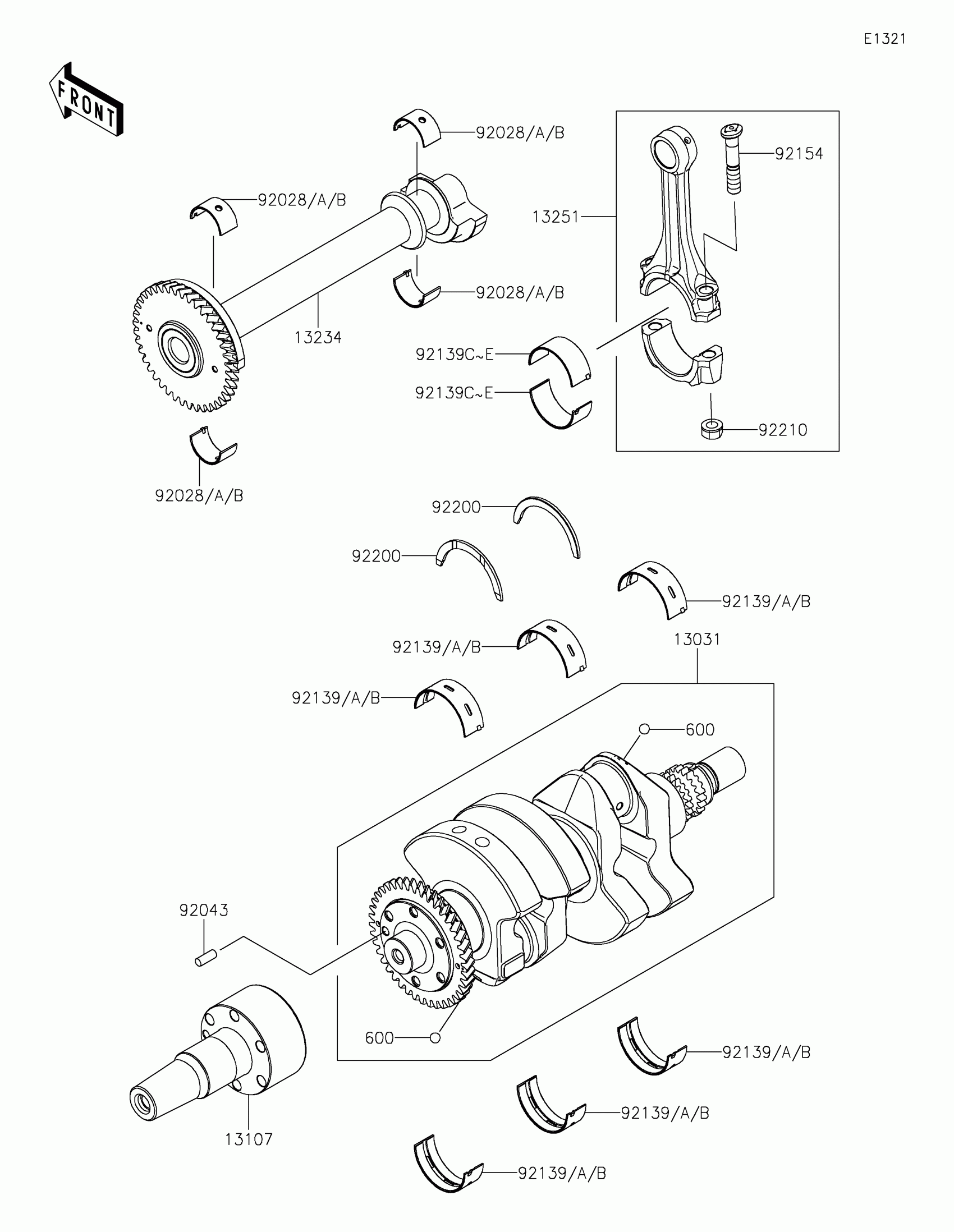 E1321

FRONT

92028/A/B

92154

92028/A/B

13251

92028/A/B

13234

92139C~E

92139C~E

92210

92028/A/B

92200

92200

92139/A/B

92139/A/B

13031

92139/A/B

600

92043

600

92139/A/B

92139/A/B

13107

92139/A/B