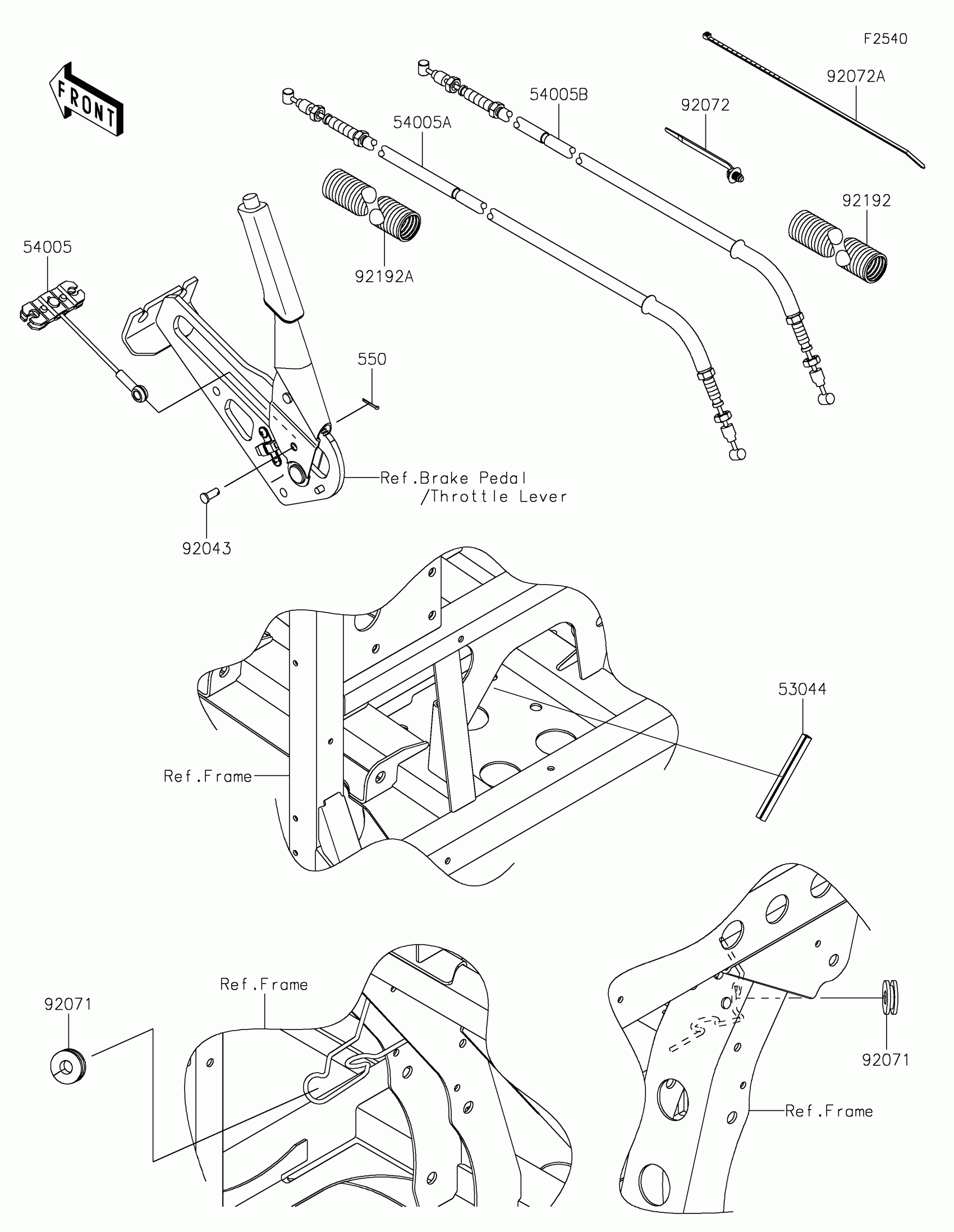 F2540

FRONT

92072A

54005B

92072

54005A

92192

54005

92192A

550

Ref.Brake Pedal
/Throttle Lever

92043

53044

Ref.Frame

Ref.Frame

92071

92071

Ref.Frame