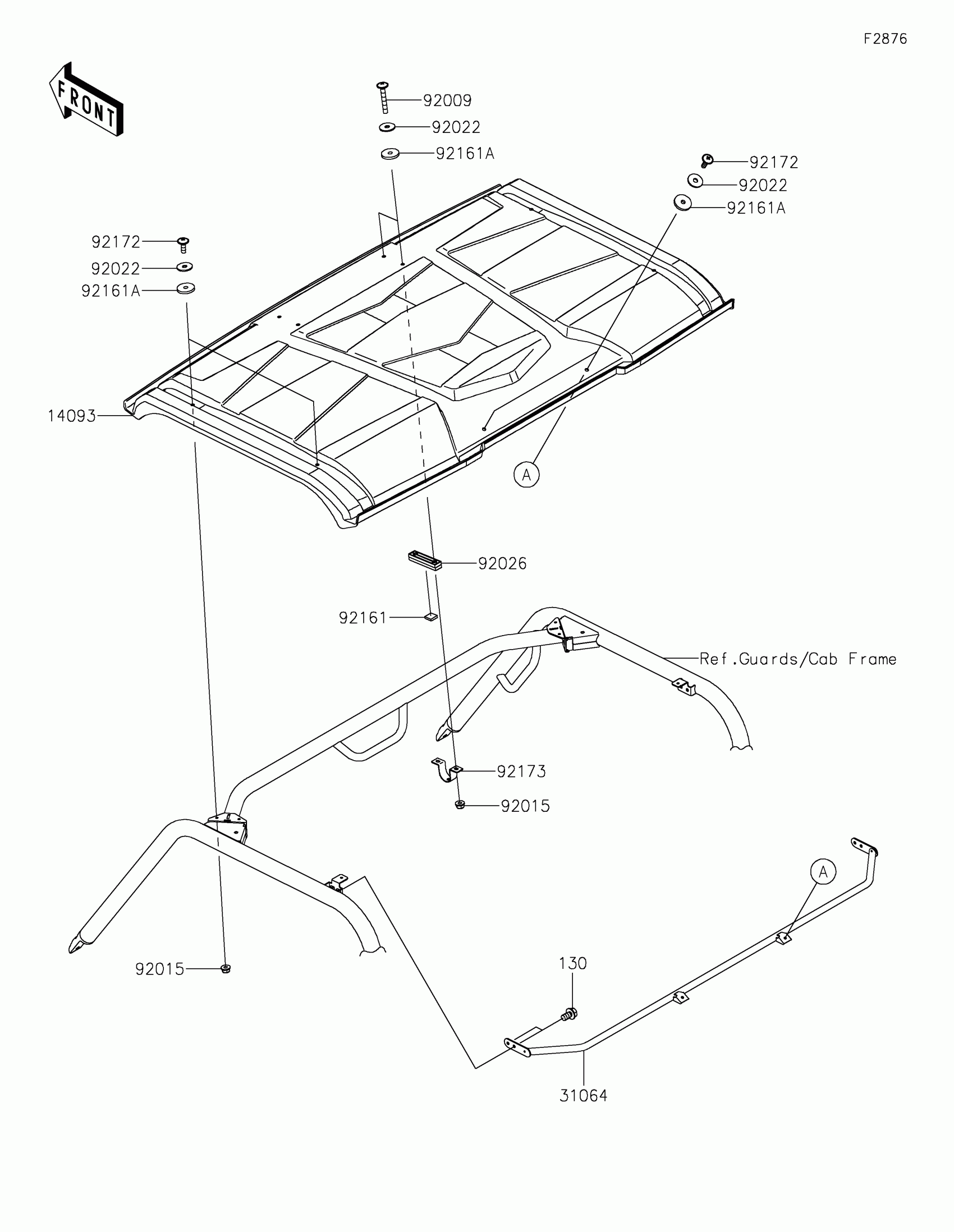 F2876

FRONT

92009
92022
92161A
92172
92022
92161A
92172
92022
92161A
14093
A
92026
92161
Ref.Guards/Cab Frame
92173
92015
A
92015
130
31064